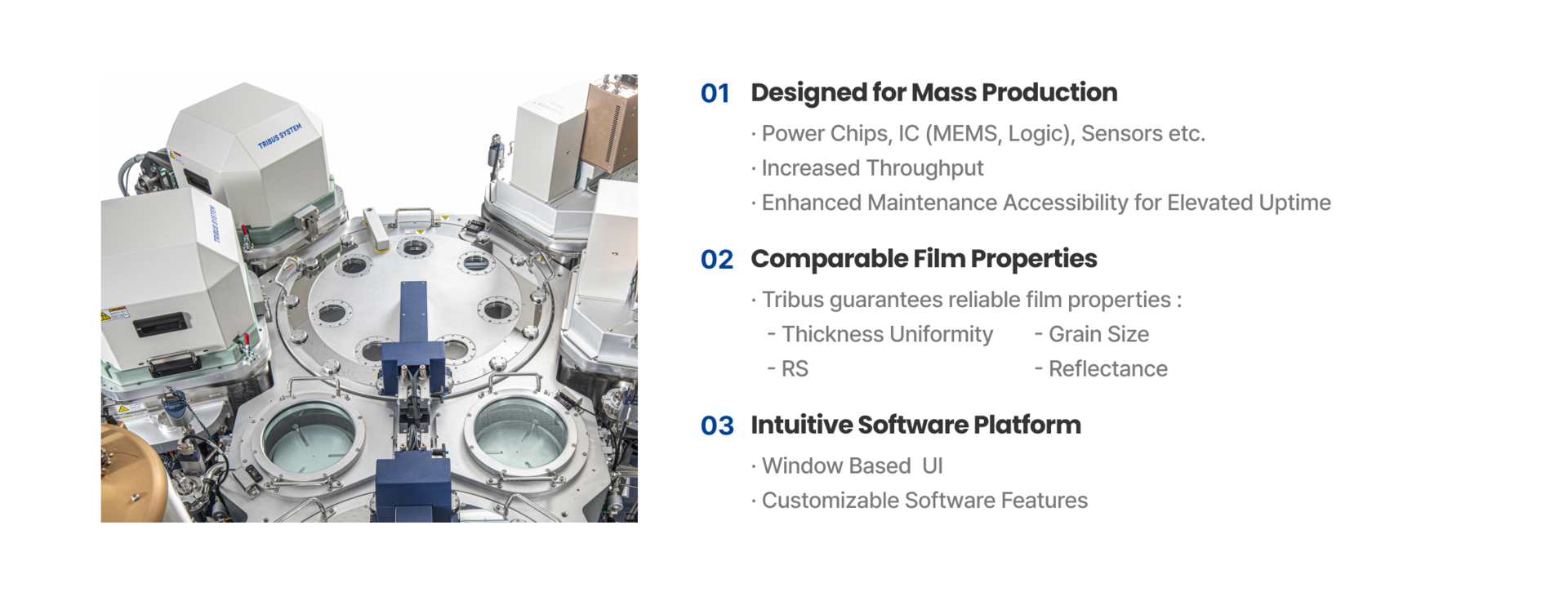 TRIBUS SYSTEM

TRIBUS SYSTEM

01 Designed for Mass Production

· Power Chips, IC (MEMS, Logic), Sensors etc.

· Increased Throughput

· Enhanced Maintenance Accessibility for Elevated Uptime

02 Comparable Film Properties

· Tribus guarantees reliable film properties :

- Thickness Uniformity
- RS

- Grain Size
- Reflectance

03 Intuitive Software Platform

· Window Based UI

· Customizable Software Features