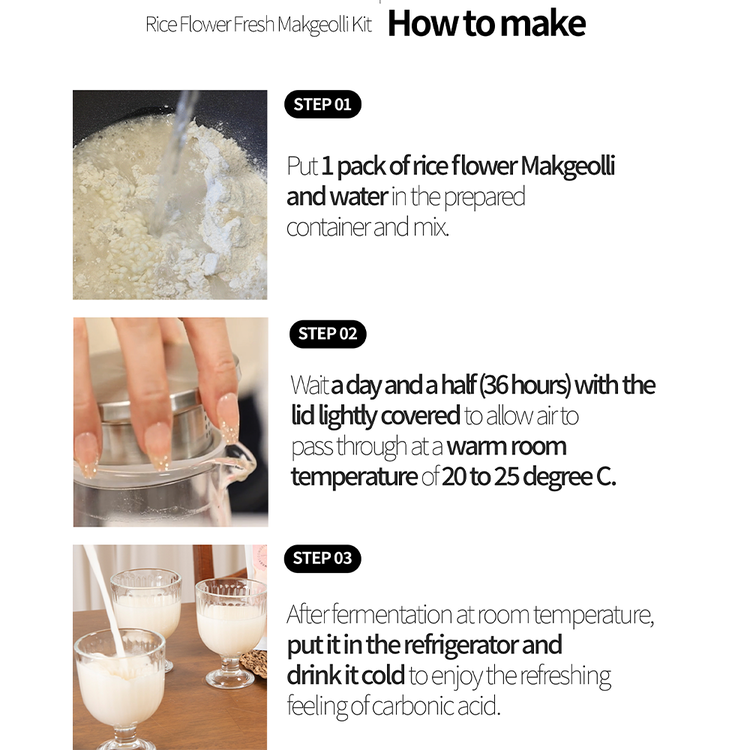 Rice Flower Fresh Makgeolli Kit How to make

STEP 01

Put 1 pack of rice flower Makgeolli and water in the prepared container and mix.

STEP 02

Wait a day and a half (36 hours) with the lid lightly covered to allow air to pass through at a warm room temperature of 20 to 25 degree C.

STEP 03

After fermentation at room temperature, put it in the refrigerator and drink it cold to enjoy the refreshing feeling of carbonic acid.