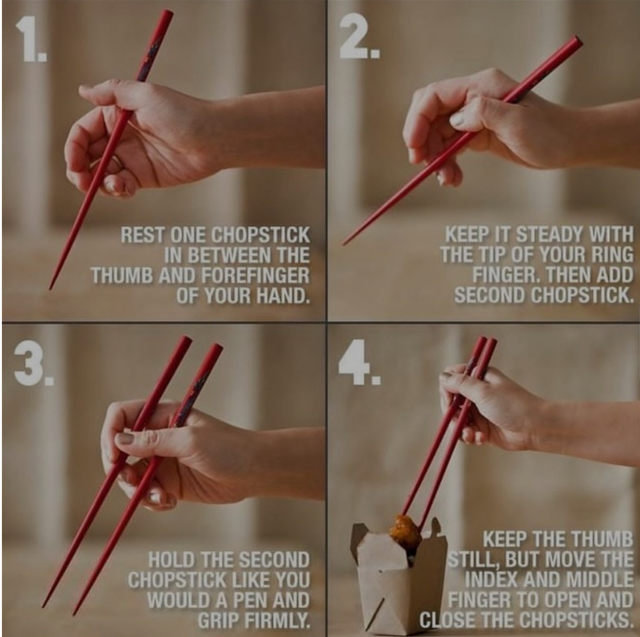 1.

REST ONE CHOPSTICK IN BETWEEN THE THUMB AND FOREFINGER OF YOUR HAND.

2.

KEEP IT STEADY WITH THE TIP OF YOUR RING FINGER. THEN ADD SECOND CHOPSTICK.

3.

HOLD THE SECOND CHOPSTICK LIKE YOU WOULD A PEN AND GRIP FIRMLY.

4.

KEEP THE THUMB STILL, BUT MOVE THE INDEX AND MIDDLE FINGER TO OPEN AND CLOSE THE CHOPSTICKS.