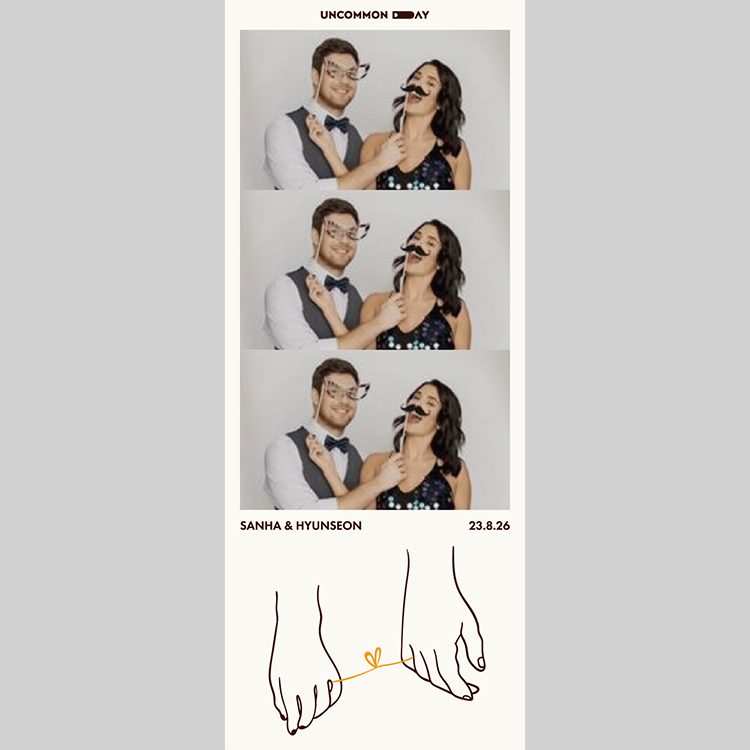 UNCOMMON DAY

SANHA & HYUNSEON

23.8.26