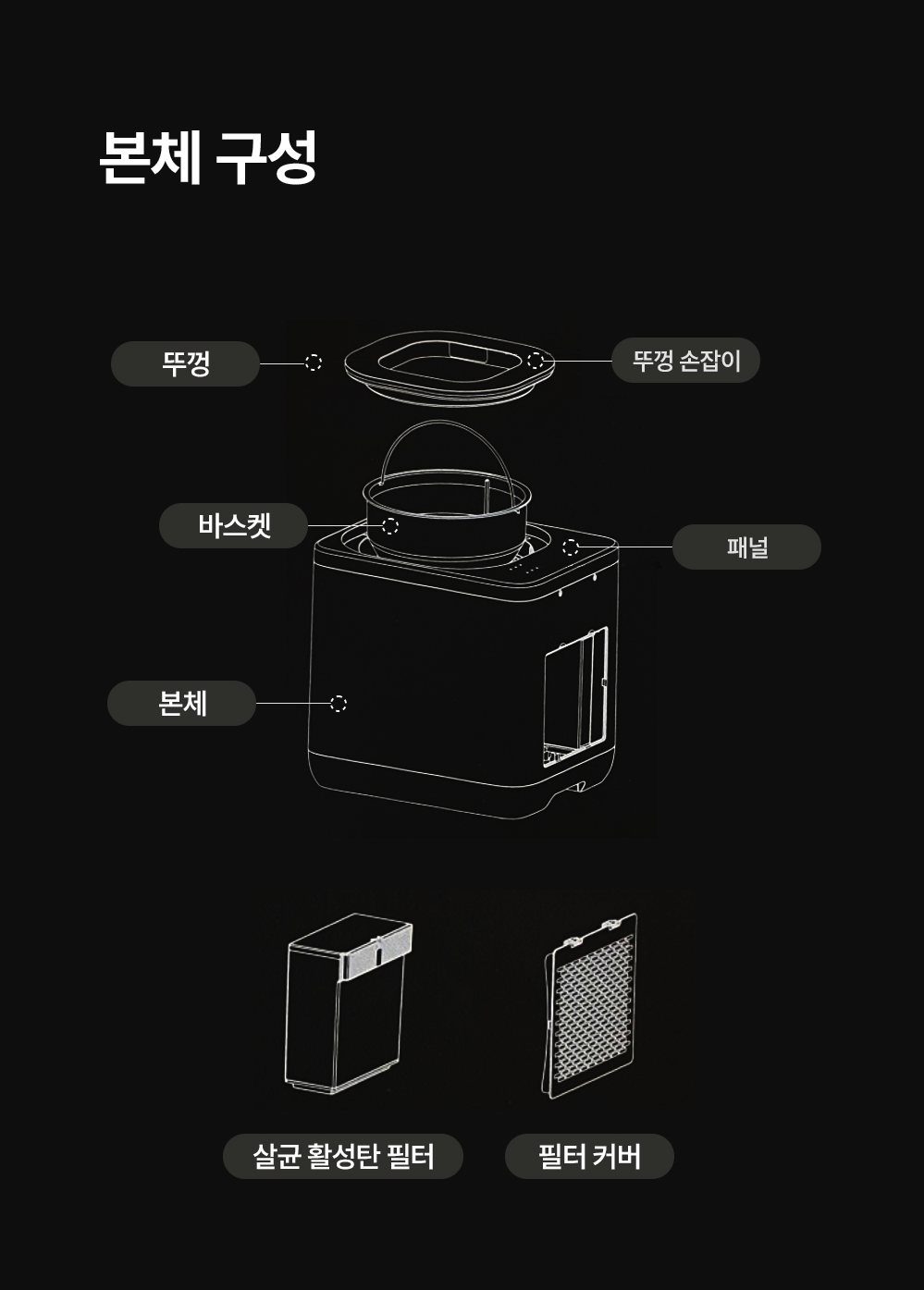 본체 구성

뚜껑

뚜껑 손잡이

바스켓

패널

본체

살균 활성탄 필터

필터 커버