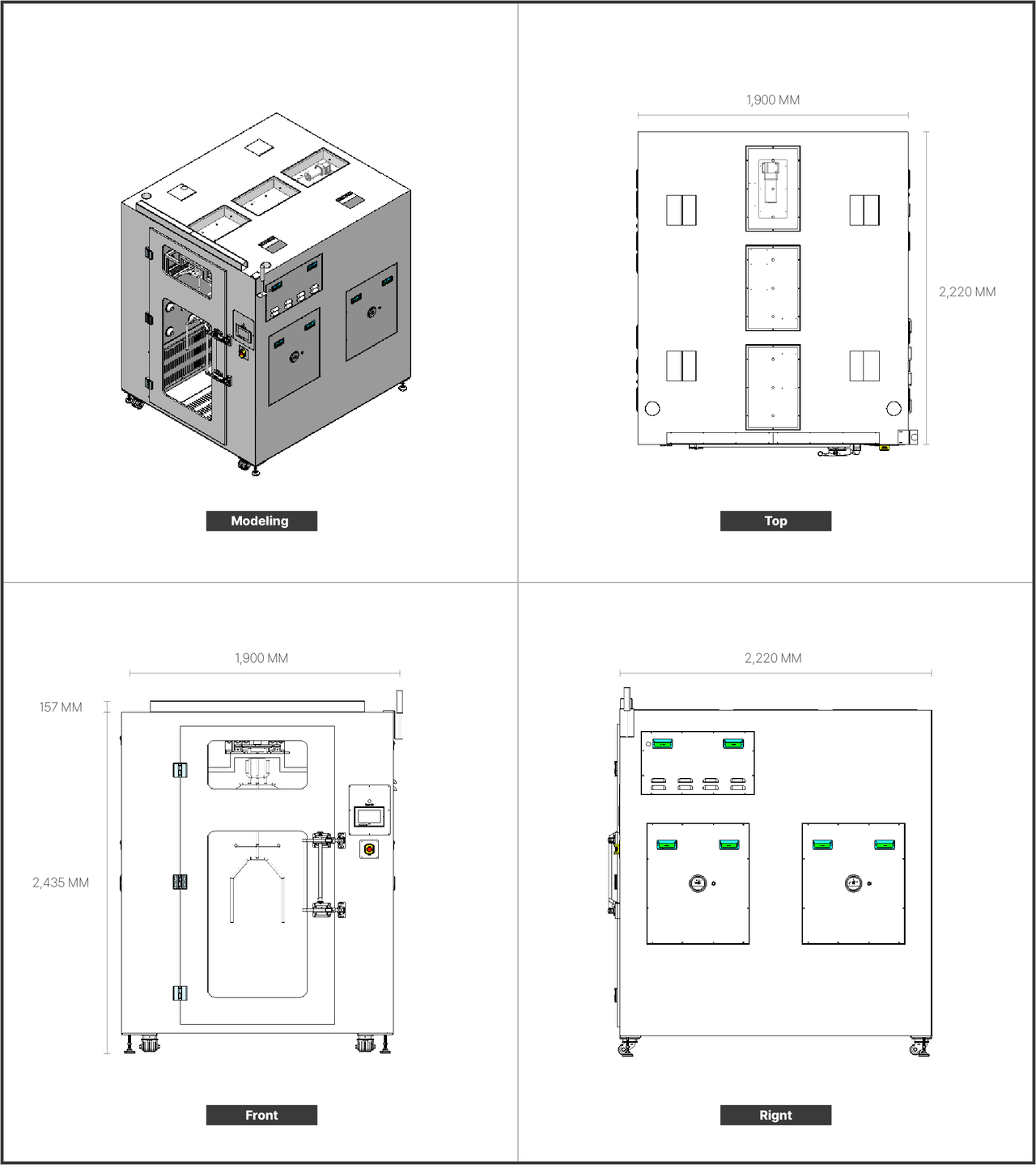 Modeling

1,900 MM

2,220 MM

Top

1,900 MM

157 MM

2,435 MM

Front

2,220 MM

Rignt