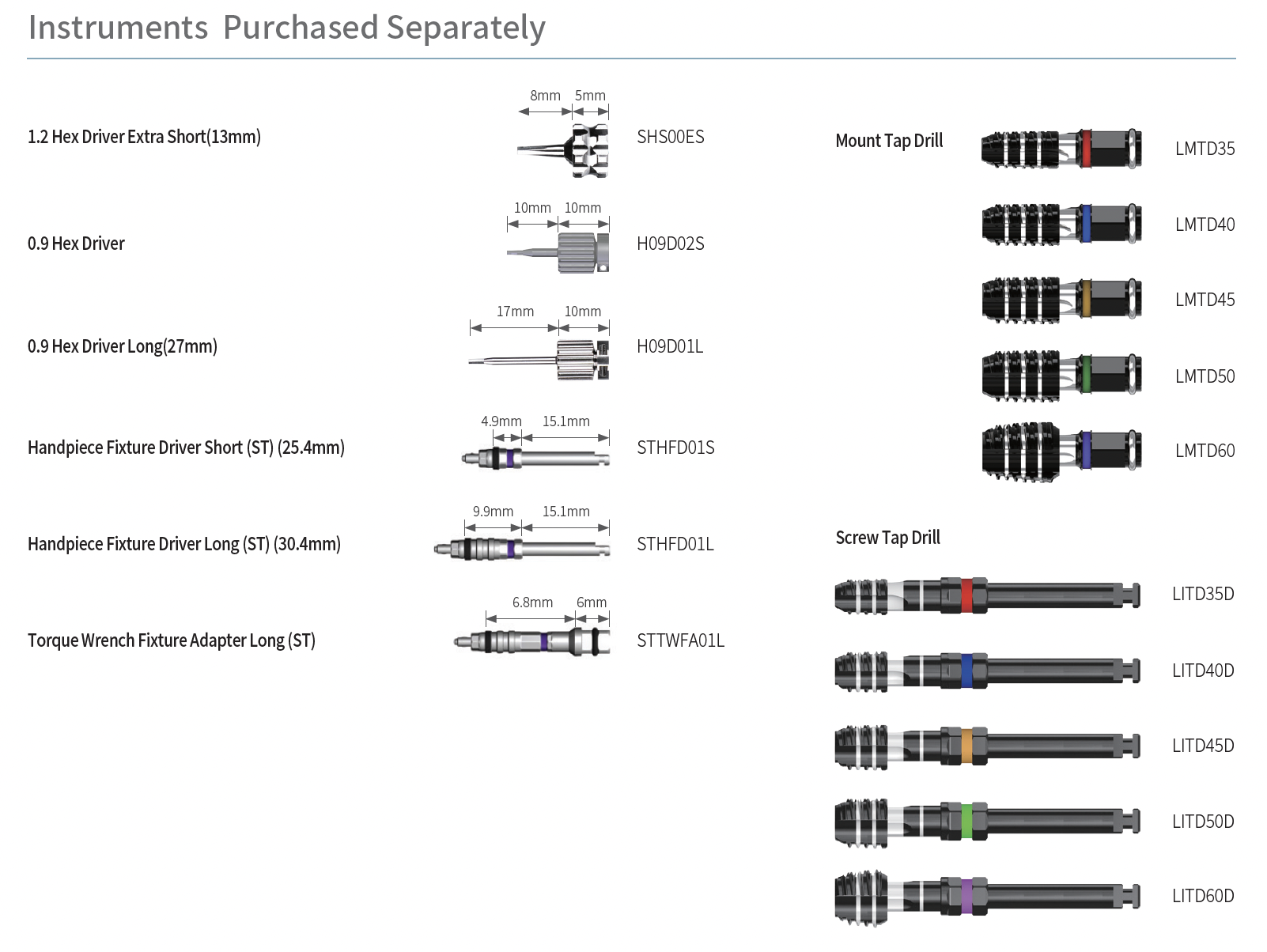 Instruments Purchased Separately

1.2 Hex Driver Extra Short(13mm)

8mm 5mm

SHS00ES

0.9 Hex Driver

10mm 10mm

H09D02S

0.9 Hex Driver Long(27mm)

17mm 10mm

H09D01L

Handpiece Fixture Driver Short (ST) (25.4mm)

4.9mm 15.1mm

STHFD01S

Handpiece Fixture Driver Long (ST) (30.4mm)

9.9mm 15.1mm

STHFD01L

Torque Wrench Fixture Adapter Long (ST)

6.8mm 6mm

STTWFA01L

Mount Tap Drill

LMTD35

LMTD40

LMTD45

LMTD50

LMTD60

Screw Tap Drill

LITD35D

LITD40D

LITD45D

LITD50D

LITD60D