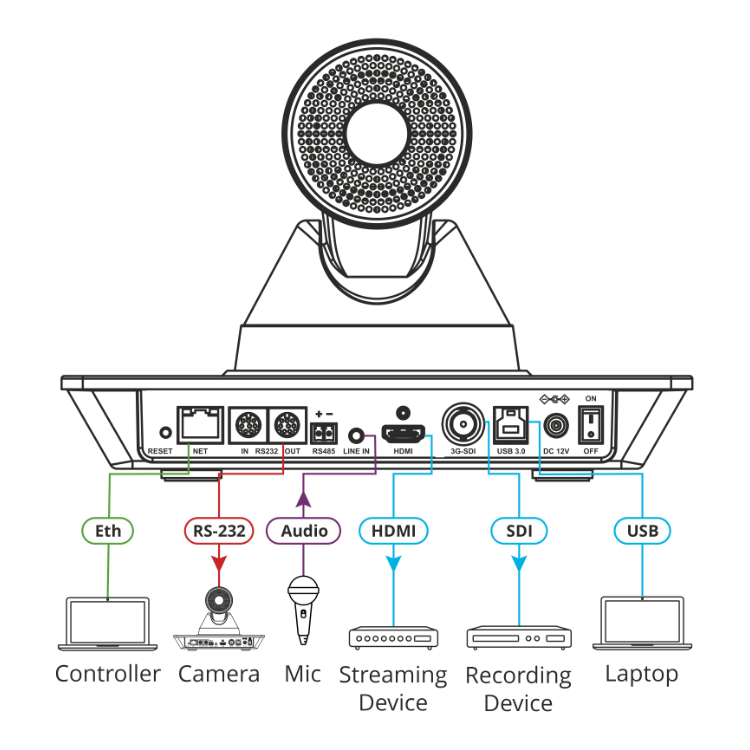 RESET
NET
IN RS232 OUT
+ −
RS485
LINE IN
HDMI
3G-SDI
USB 3.0
DC 12V
ON
OFF

Eth
RS-232
Audio
HDMI
SDI
USB

Controller
Camera
Mic
Streaming Device
Recording Device
Laptop