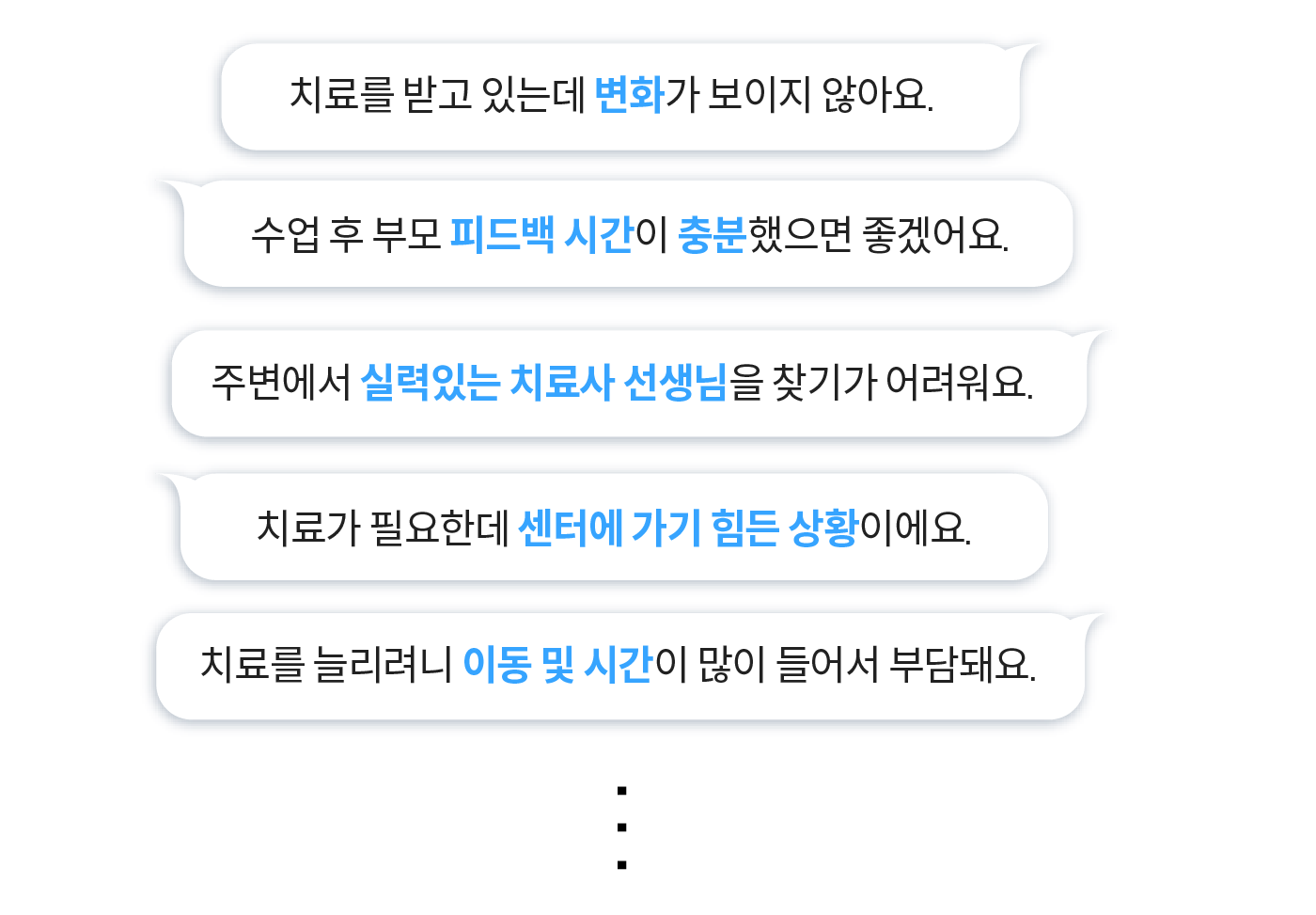 치료를 받고 있는데 변화가 보이지 않아요.

수업 후 부모 피드백 시간이 충분했으면 좋겠어요.

주변에서 실력있는 치료사 선생님을 찾기가 어려워요.

치료가 필요한데 센터에 가기 힘든 상황이에요.

치료를 늘리려니 이동 및 시간이 많이 들어서 부담돼요.

⋮