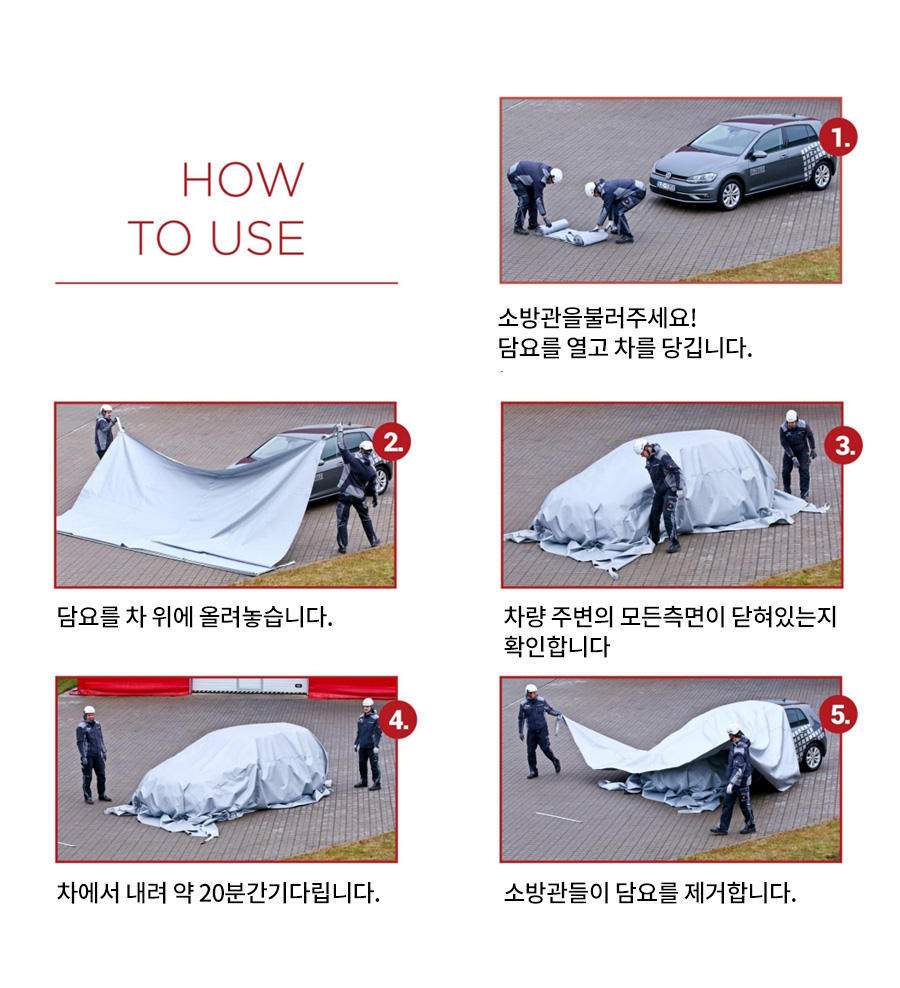 HOW
TO USE

1.

소방관을불러주세요!
담요를 열고 차를 당깁니다.

2.

담요를 차 위에 올려놓습니다.

3.

차량 주변의 모든측면이 닫혀있는지 확인합니다

4.

차에서 내려 약 20분간기다립니다.

5.

소방관들이 담요를 제거합니다.