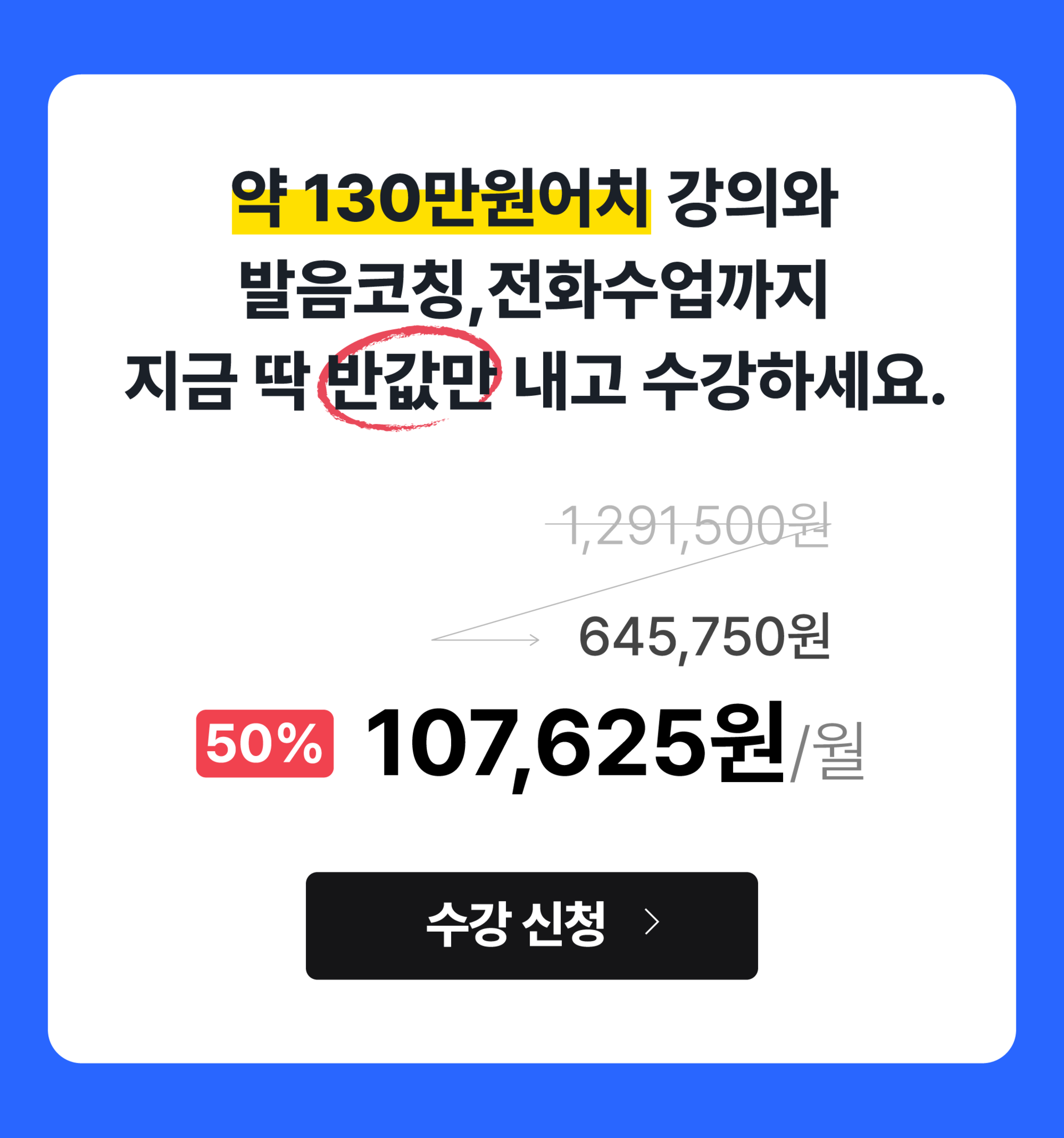 약 130만원어치 강의와
발음코칭,전화수업까지
지금 딱 반값만 내고 수강하세요.

1,291,500원

645,750원

50% 107,625원/월

수강 신청