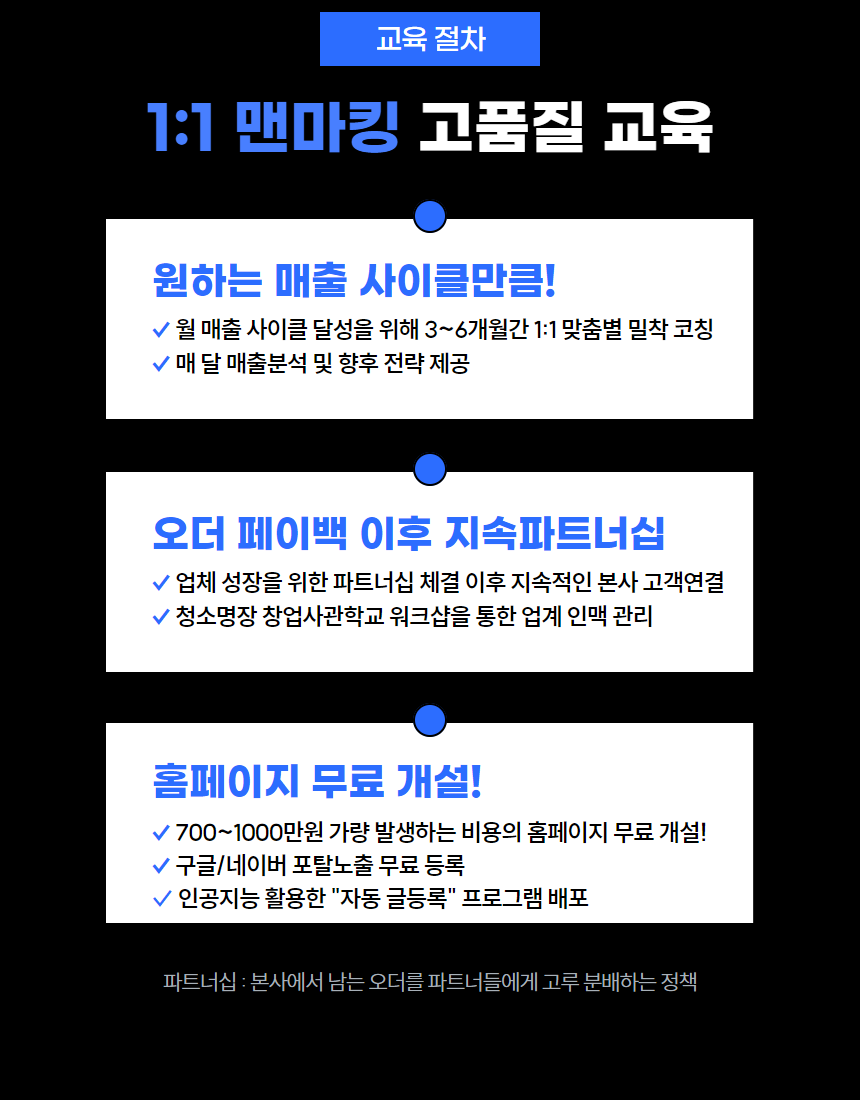 교육 절차

1:1 맨마킹 고품질 교육

원하는 매출 사이클만큼!

✓ 월 매출 사이클 달성을 위해 3~6개월간 1:1 맞춤별 밀착 코칭
✓ 매 달 매출분석 및 향후 전략 제공

오더 페이백 이후 지속파트너십

✓ 업체 성장을 위한 파트너십 체결 이후 지속적인 본사 고객연결
✓ 청소명장 창업사관학교 워크샵을 통한 업계 인맥 관리

홈페이지 무료 개설!

✓ 700~1000만원 가량 발생하는 비용의 홈페이지 무료 개설!
✓ 구글/네이버 포탈노출 무료 등록
✓ 인공지능 활용한 "자동 글등록" 프로그램 배포

파트너십 : 본사에서 남는 오더를 파트너들에게 고루 분배하는 정책