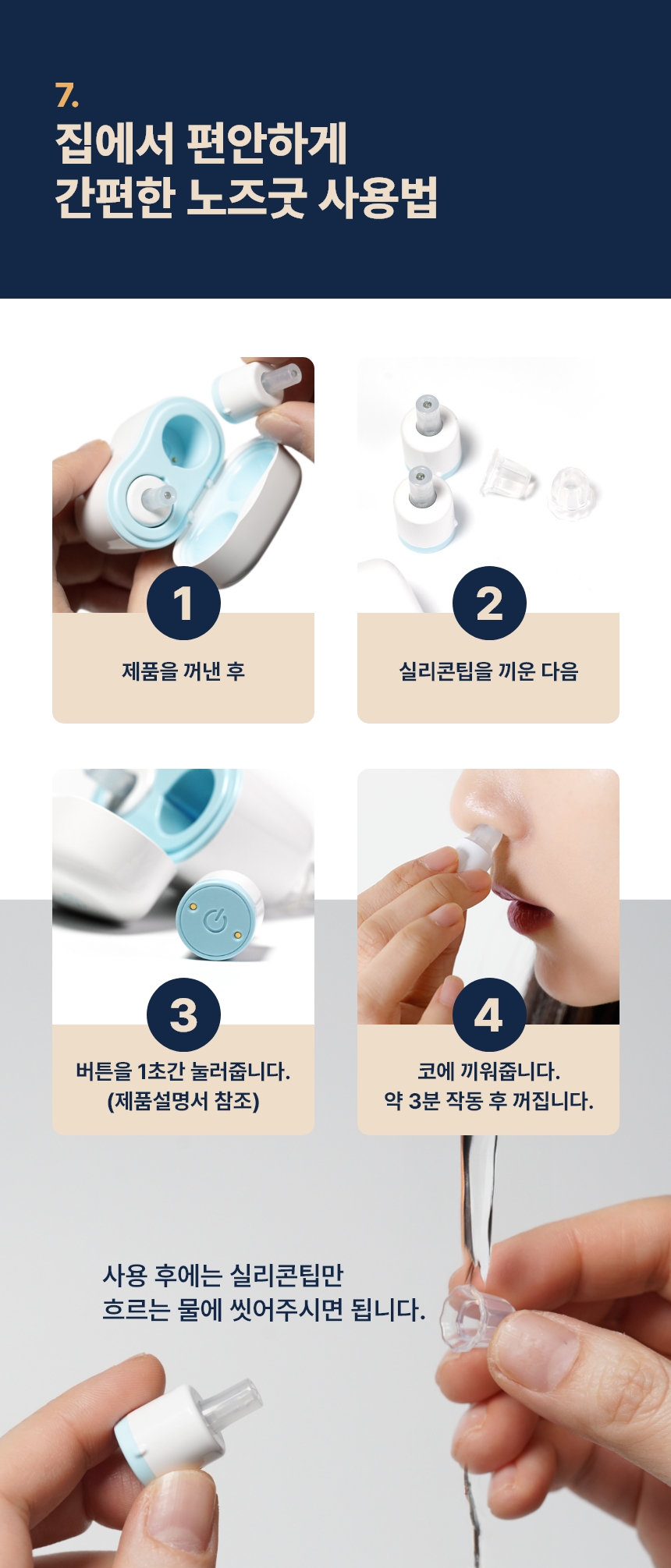 7.
집에서 편안하게
간편한 노즈굿 사용법

1
제품을 꺼낸 후

2
실리콘팁을 끼운 다음

3
버튼을 1초간 눌러줍니다.
(제품설명서 참조)

4
코에 끼워줍니다.
약 3분 작동 후 꺼집니다.

사용 후에는 실리콘팁만
흐르는 물에 씻어주시면 됩니다.