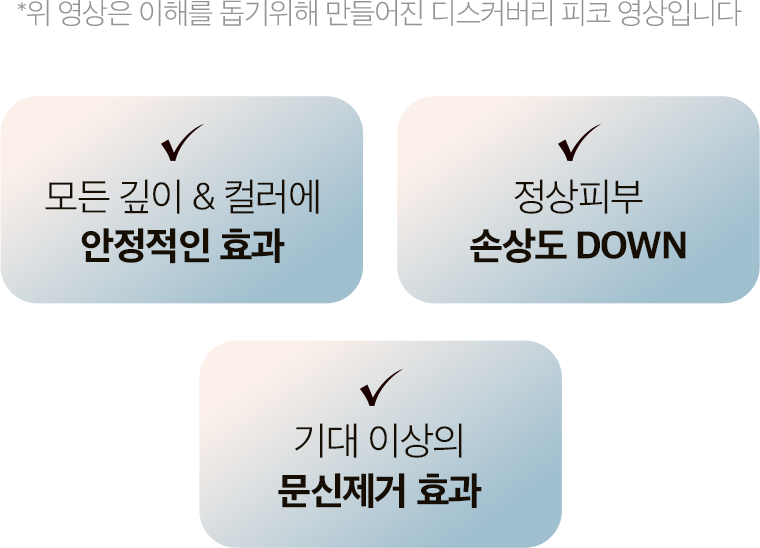 *위 영상은 이해를 돕기위해 만들어진 디스커버리 피코 영상입니다

✓
모든 깊이 & 컬러에
안정적인 효과

✓
정상피부
손상도 DOWN

✓
기대 이상의
문신제거 효과