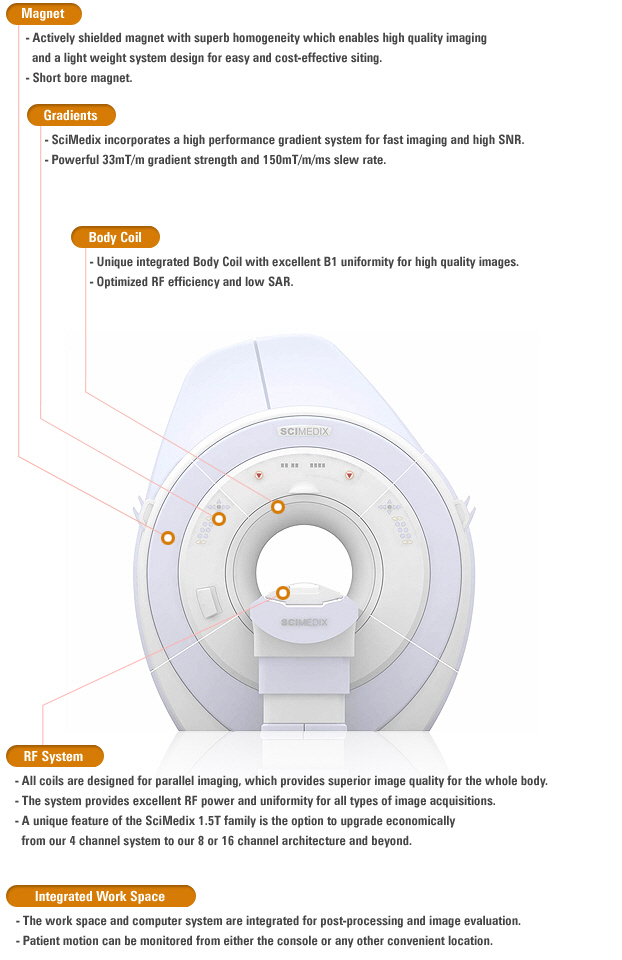 Magnet

- Actively shielded magnet with superb homogeneity which enables high quality imaging and a light weight system design for easy and cost-effective siting.
- Short bore magnet.

Gradients

- SciMedix incorporates a high performance gradient system for fast imaging and high SNR.
- Powerful 33mT/m gradient strength and 150mT/m/ms slew rate.

Body Coil

- Unique integrated Body Coil with excellent B1 uniformity for high quality images.
- Optimized RF efficiency and low SAR.

SCIMEDIX

SCIMEDIX

RF System

- All coils are designed for parallel imaging, which provides superior image quality for the whole body.
- The system provides excellent RF power and uniformity for all types of image acquisitions.
- A unique feature of the SciMedix 1.5T family is the option to upgrade economically from our 4 channel system to our 8 or 16 channel architecture and beyond.

Integrated Work Space

- The work space and computer system are integrated for post-processing and image evaluation.
- Patient motion can be monitored from either the console or any other convenient location.