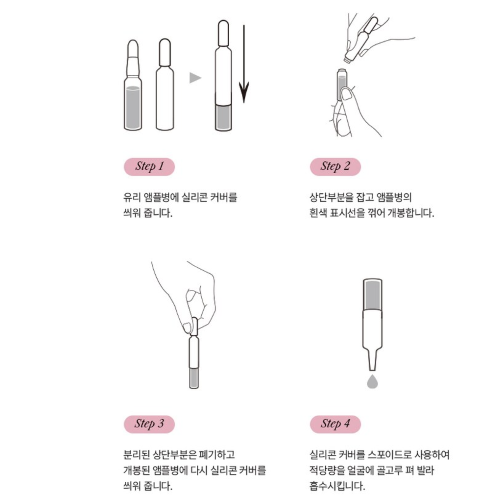 Step 1

유리 앰플병에 실리콘 커버를 씌워 줍니다.

Step 2

상단부분을 잡고 앰플병의 흰색 표시선을 꺾어 개봉합니다.

Step 3

분리된 상단부분은 폐기하고 개봉된 앰플병에 다시 실리콘 커버를 씌워 줍니다.

Step 4

실리콘 커버를 스포이드로 사용하여 적당량을 얼굴에 골고루 펴 발라 흡수시킵니다.