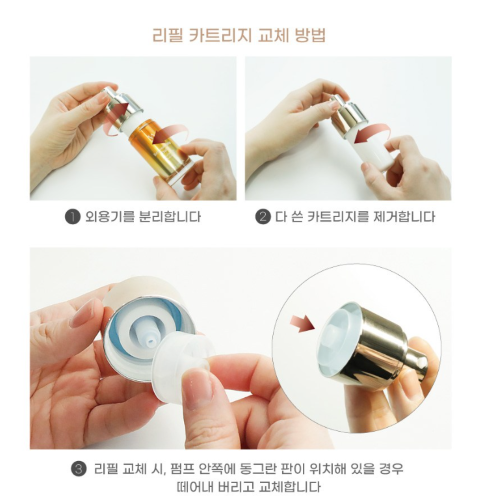 리필 카트리지 교체 방법

1 외용기를 분리합니다

2 다 쓴 카트리지를 제거합니다

3 리필 교체 시, 펌프 안쪽에 동그란 판이 위치해 있을 경우 떼어내 버리고 교체합니다