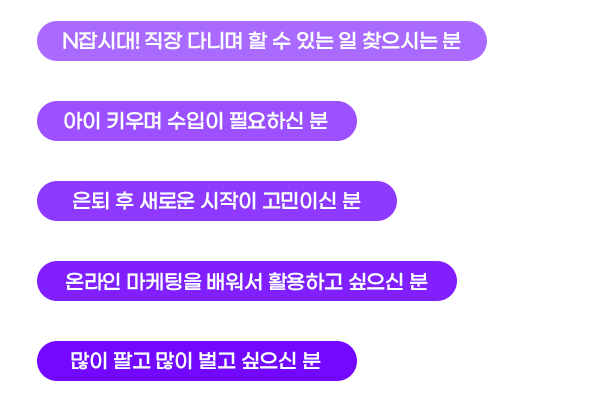 N잡시대! 직장 다니며 할 수 있는 일 찾으시는 분

아이 키우며 수입이 필요하신 분

은퇴 후 새로운 시작이 고민이신 분

온라인 마케팅을 배워서 활용하고 싶으신 분

많이 팔고 많이 벌고 싶으신 분