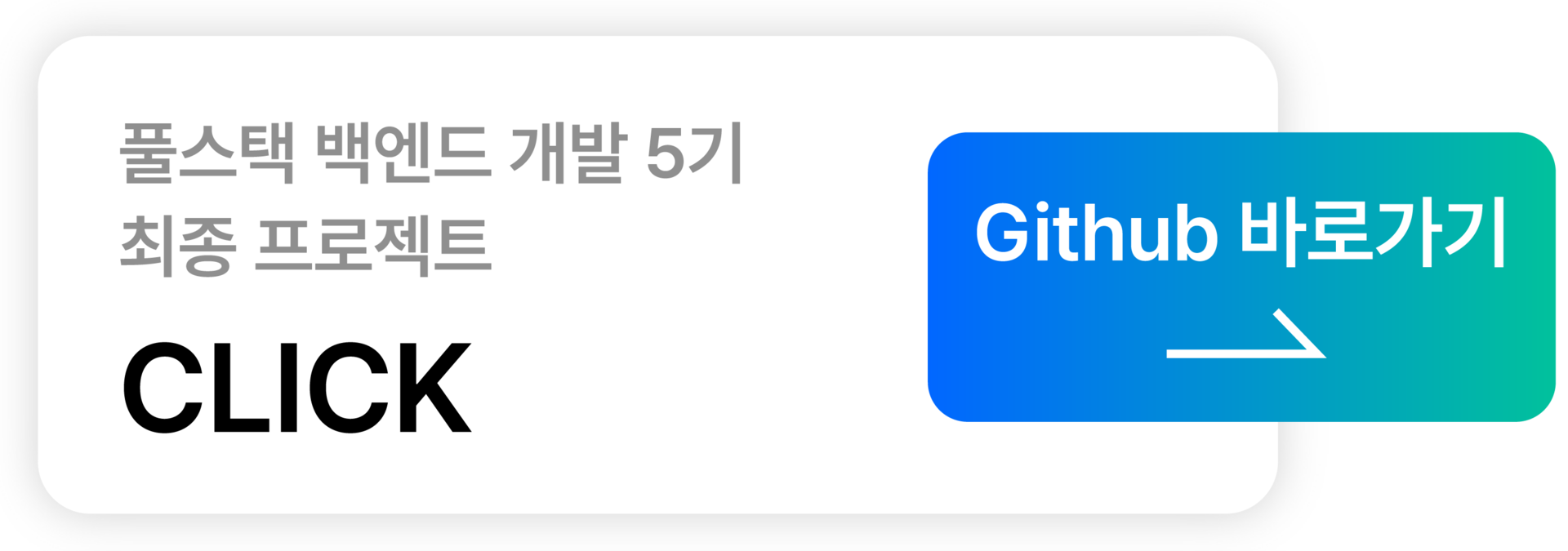 풀스택 백엔드 개발 5기
최종 프로젝트

CLICK

Github 바로가기