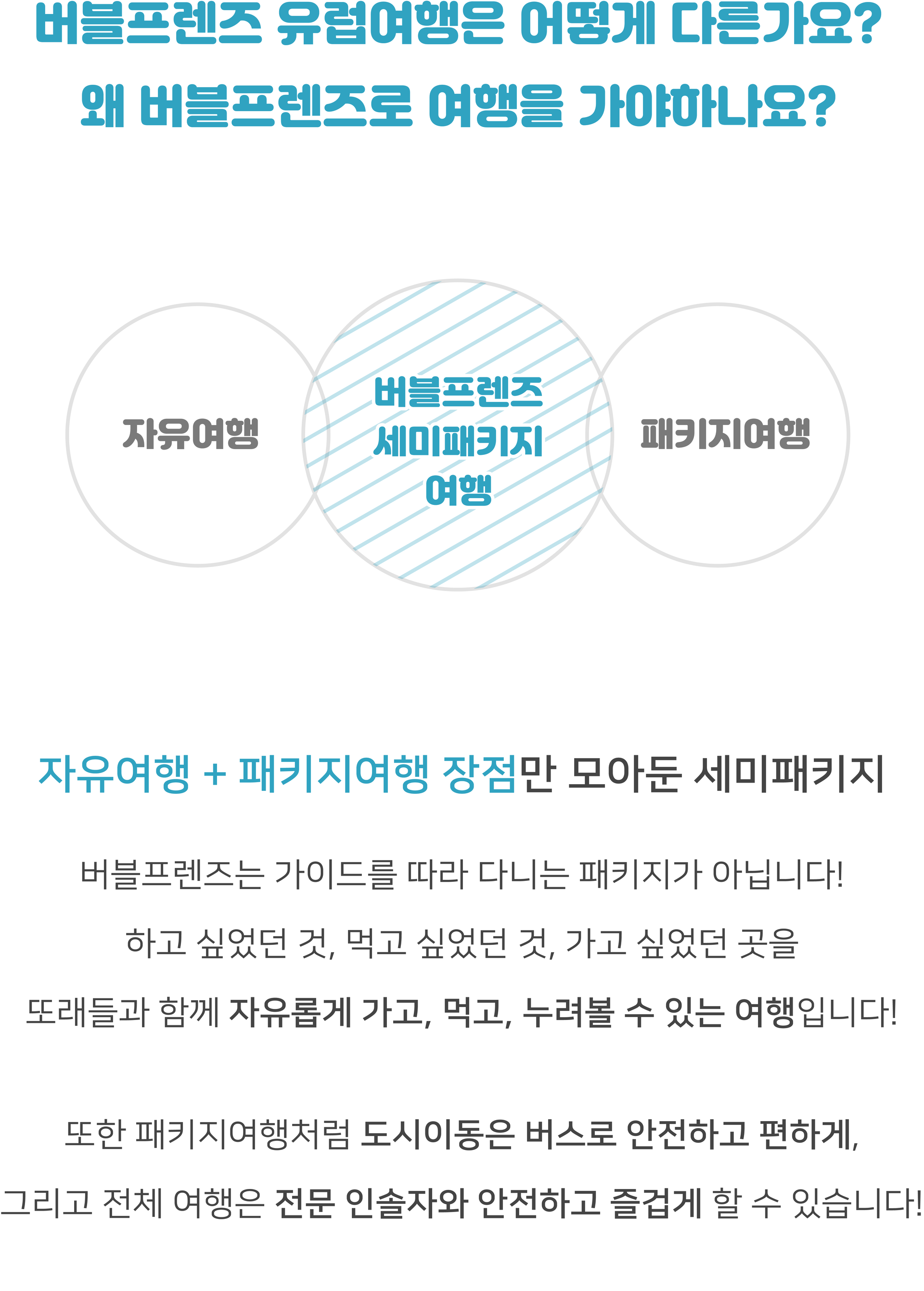 버블프렌즈 유럽여행은 어떻게 다른가요?
왜 버블프렌즈로 여행을 가야하나요?

자유여행

버블프렌즈
세미패키지
여행

패키지여행

자유여행 + 패키지여행 장점만 모아둔 세미패키지

버블프렌즈는 가이드를 따라 다니는 패키지가 아닙니다!

하고 싶었던 것, 먹고 싶었던 것, 가고 싶었던 곳을

또래들과 함께 자유롭게 가고, 먹고, 누려볼 수 있는 여행입니다!

또한 패키지여행처럼 도시이동은 버스로 안전하고 편하게,

그리고 전체 여행은 전문 인솔자와 안전하고 즐겁게 할 수 있습니다!