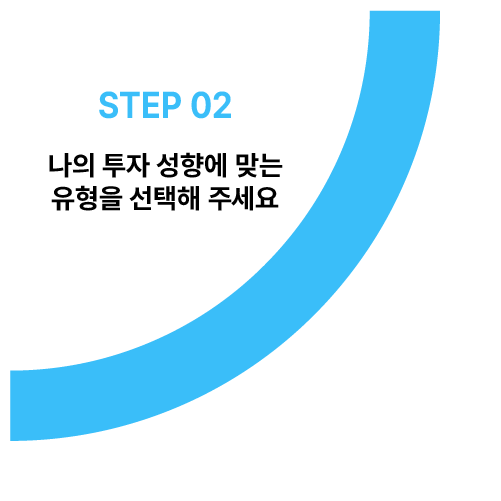 STEP 02

나의 투자 성향에 맞는
유형을 선택해 주세요