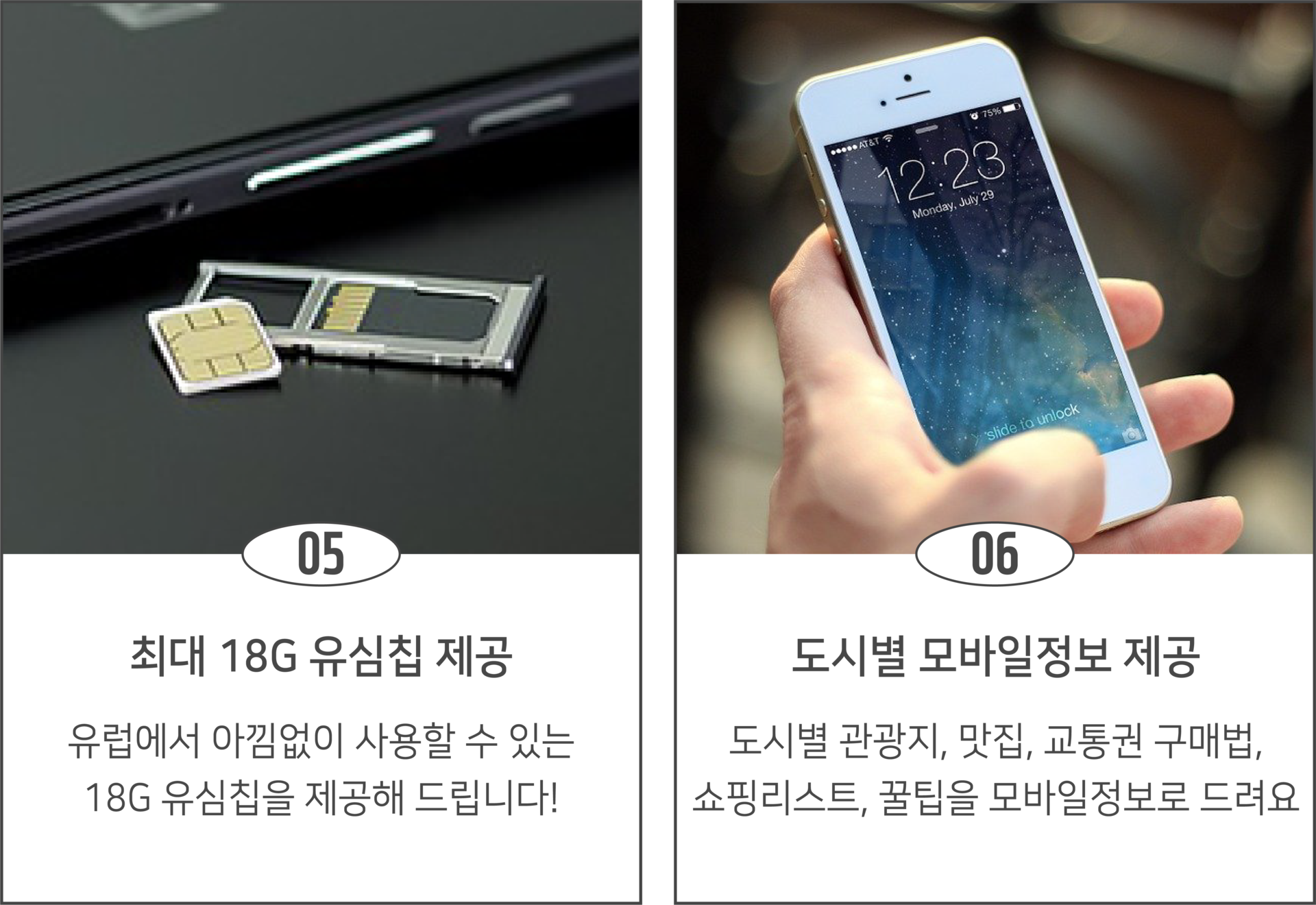 05

최대 18G 유심칩 제공

유럽에서 아낌없이 사용할 수 있는 18G 유심칩을 제공해 드립니다!

AT&T 75%

12:23

Monday, July 29

slide to unlock

06

도시별 모바일정보 제공

도시별 관광지, 맛집, 교통권 구매법, 쇼핑리스트, 꿀팁을 모바일정보로 드려요