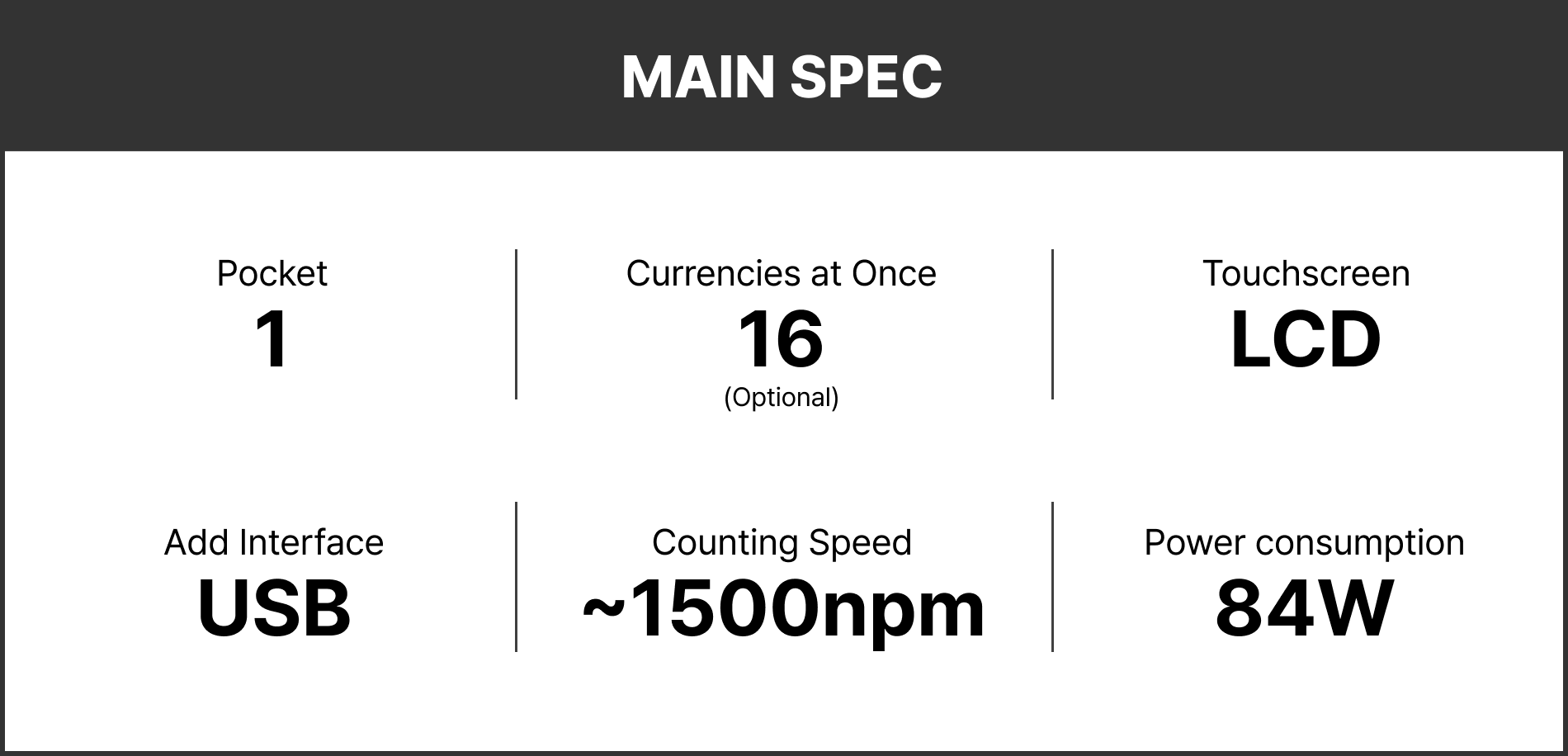 MAIN SPEC

Pocket
1

Currencies at Once
16
(Optional)

Touchscreen
LCD

Add Interface
USB

Counting Speed
~1500npm

Power consumption
84W