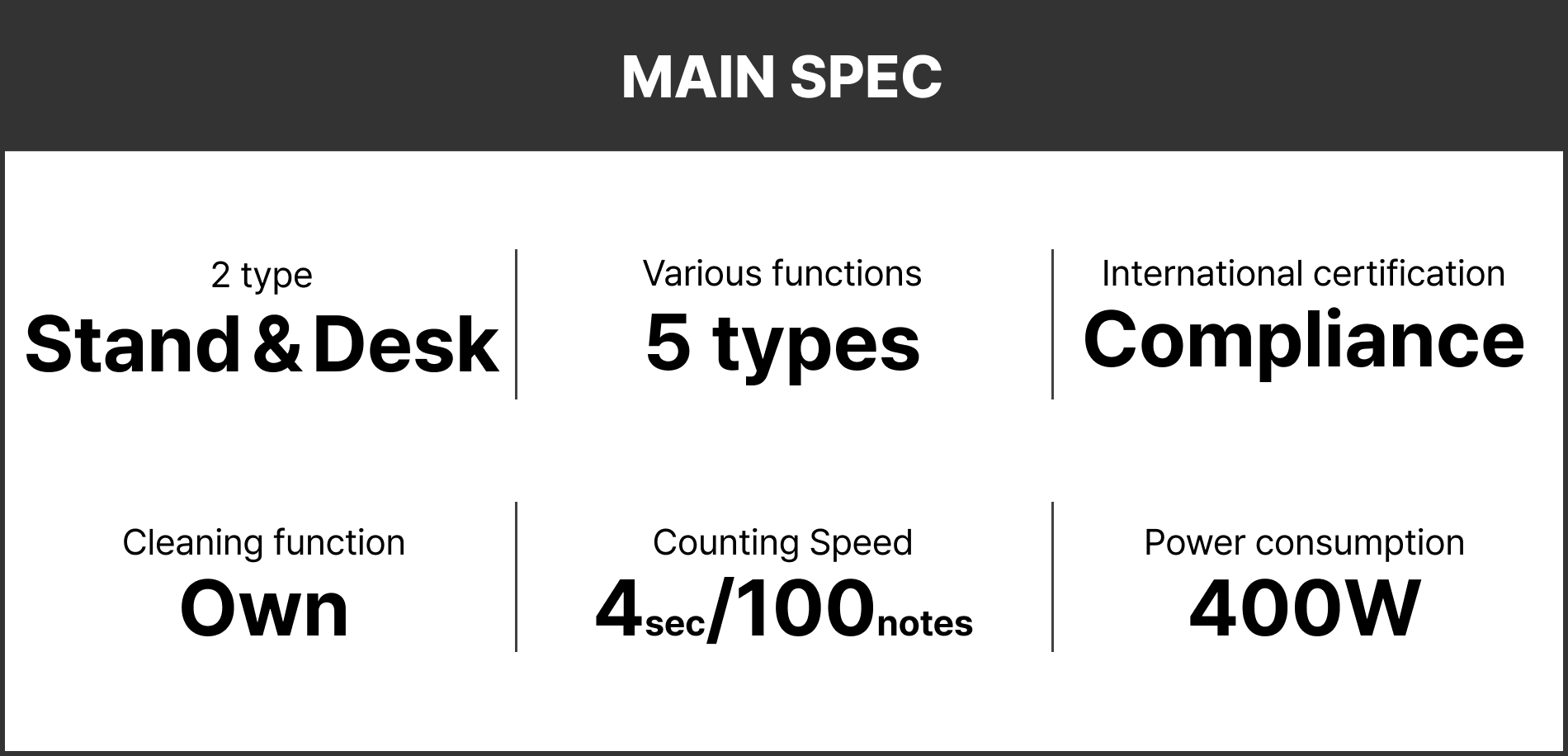 MAIN SPEC

2 type
Stand & Desk

Various functions
5 types

International certification
Compliance

Cleaning function
Own

Counting Speed
4sec/100notes

Power consumption
400W