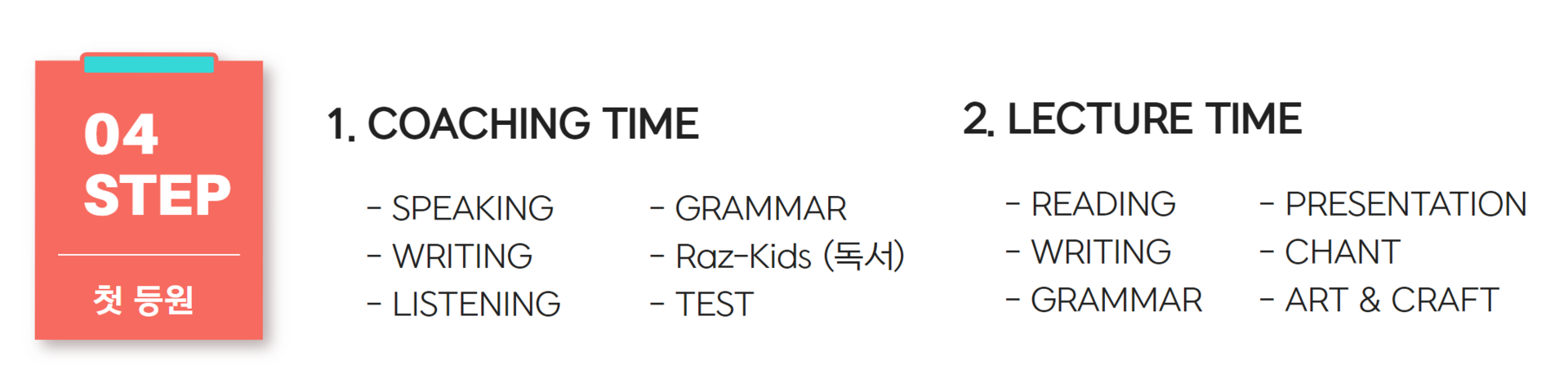 04
STEP

첫 등원

1. COACHING TIME

- SPEAKING
- WRITING
- LISTENING

- GRAMMAR
- Raz-Kids (독서)
- TEST

2. LECTURE TIME

- READING
- WRITING
- GRAMMAR

- PRESENTATION
- CHANT
- ART & CRAFT