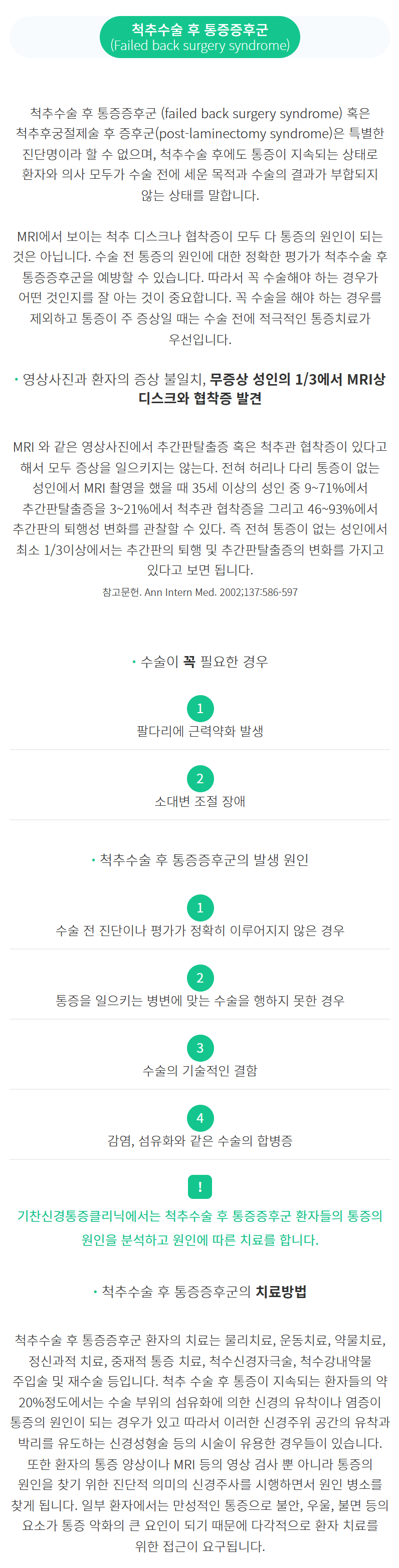 척추수술 후 통증증후군
(Failed back surgery syndrome)

척추수술 후 통증증후군 (failed back surgery syndrome) 혹은 척추후궁절제술 후 증후군(post-laminectomy syndrome)은 특별한 진단명이라 할 수 없으며, 척추수술 후에도 통증이 지속되는 상태로 환자와 의사 모두가 수술 전에 세운 목적과 수술의 결과가 부합되지 않는 상태를 말합니다.

MRI에서 보이는 척추 디스크나 협착증이 모두 다 통증의 원인이 되는 것은 아닙니다. 수술 전 통증의 원인에 대한 정확한 평가가 척추수술 후 통증증후군을 예방할 수 있습니다. 따라서 꼭 수술해야 하는 경우가 어떤 것인지를 잘 아는 것이 중요합니다. 꼭 수술을 해야 하는 경우를 제외하고 통증이 주 증상일 때는 수술 전에 적극적인 통증치료가 우선입니다.

• 영상사진과 환자의 증상 불일치, 무증상 성인의 1/3에서 MRI상 디스크와 협착증 발견

MRI 와 같은 영상사진에서 추간판탈출증 혹은 척추관 협착증이 있다고 해서 모두 증상을 일으키지는 않는다. 전혀 허리나 다리 통증이 없는 성인에서 MRI 촬영을 했을 때 35세 이상의 성인 중 9~71%에서 추간판탈출증을 3~21%에서 척추관 협착증을 그리고 46~93%에서 추간판의 퇴행성 변화를 관찰할 수 있다. 즉 전혀 통증이 없는 성인에서 최소 1/3이상에서는 추간판의 퇴행 및 추간판탈출증의 변화를 가지고 있다고 보면 됩니다.

참고문헌. Ann Intern Med. 2002;137:586-597

• 수술이 꼭 필요한 경우

1
팔다리에 근력약화 발생

2
소대변 조절 장애

• 척추수술 후 통증증후군의 발생 원인

1
수술 전 진단이나 평가가 정확히 이루어지지 않은 경우

2
통증을 일으키는 병변에 맞는 수술을 행하지 못한 경우

3
수술의 기술적인 결함

4
감염, 섬유화와 같은 수술의 합병증

!
기찬신경통증클리닉에서는 척추수술 후 통증증후군 환자들의 통증의 원인을 분석하고 원인에 따른 치료를 합니다.

• 척추수술 후 통증증후군의 치료방법

척추수술 후 통증증후군 환자의 치료는 물리치료, 운동치료, 약물치료, 정신과적 치료, 중재적 통증 치료, 척수신경자극술, 척수강내약물 주입술 및 재수술 등입니다. 척추 수술 후 통증이 지속되는 환자들의 약 20%정도에서는 수술 부위의 섬유화에 의한 신경의 유착이나 염증이 통증의 원인이 되는 경우가 있고 따라서 이러한 신경주위 공간의 유착과 박리를 유도하는 신경성형술 등의 시술이 유용한 경우들이 있습니다. 또한 환자의 통증 양상이나 MRI 등의 영상 검사 뿐 아니라 통증의 원인을 찾기 위한 진단적 의미의 신경주사를 시행하면서 원인 병소를 찾게 됩니다. 일부 환자에서는 만성적인 통증으로 불안, 우울, 불면 등의 요소가 통증 악화의 큰 요인이 되기 때문에 다각적으로 환자 치료를 위한 접근이 요구됩니다.