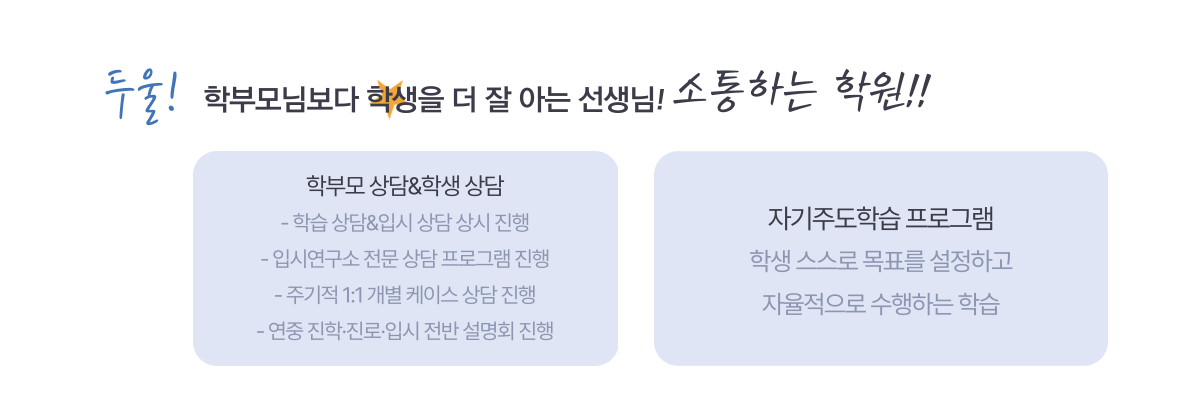 두울! 학부모님보다 학생을 더 잘 아는 선생님! 소통하는 학원!!

학부모 상담&학생 상담
- 학습 상담&입시 상담 상시 진행
- 입시연구소 전문 상담 프로그램 진행
- 주기적 1:1 개별 케이스 상담 진행
- 연중 진학·진로·입시 전반 설명회 진행

자기주도학습 프로그램
학생 스스로 목표를 설정하고
자율적으로 수행하는 학습