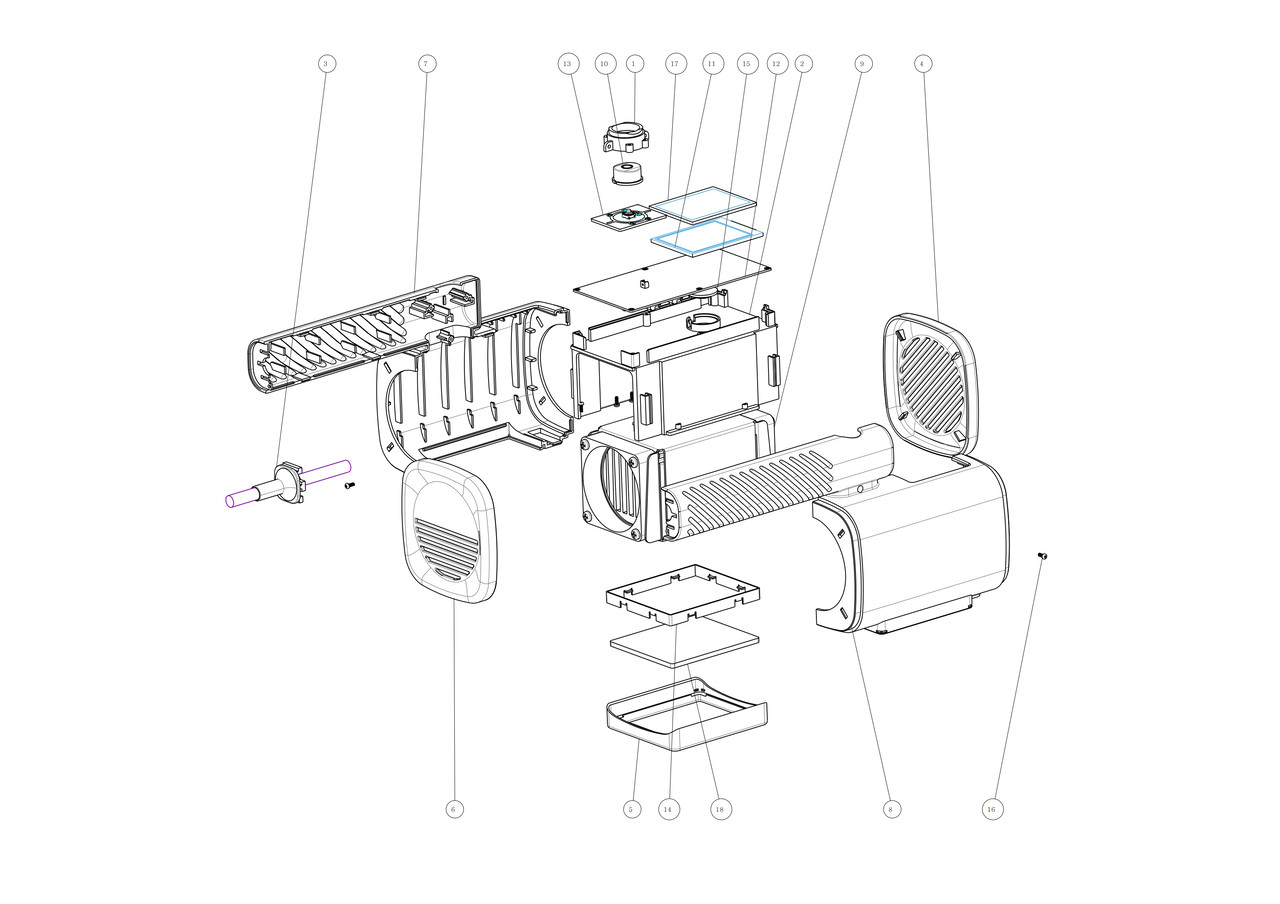 3
7
13
10
1
17
11
15
12
2
9
4
6
5
14
18
8
16