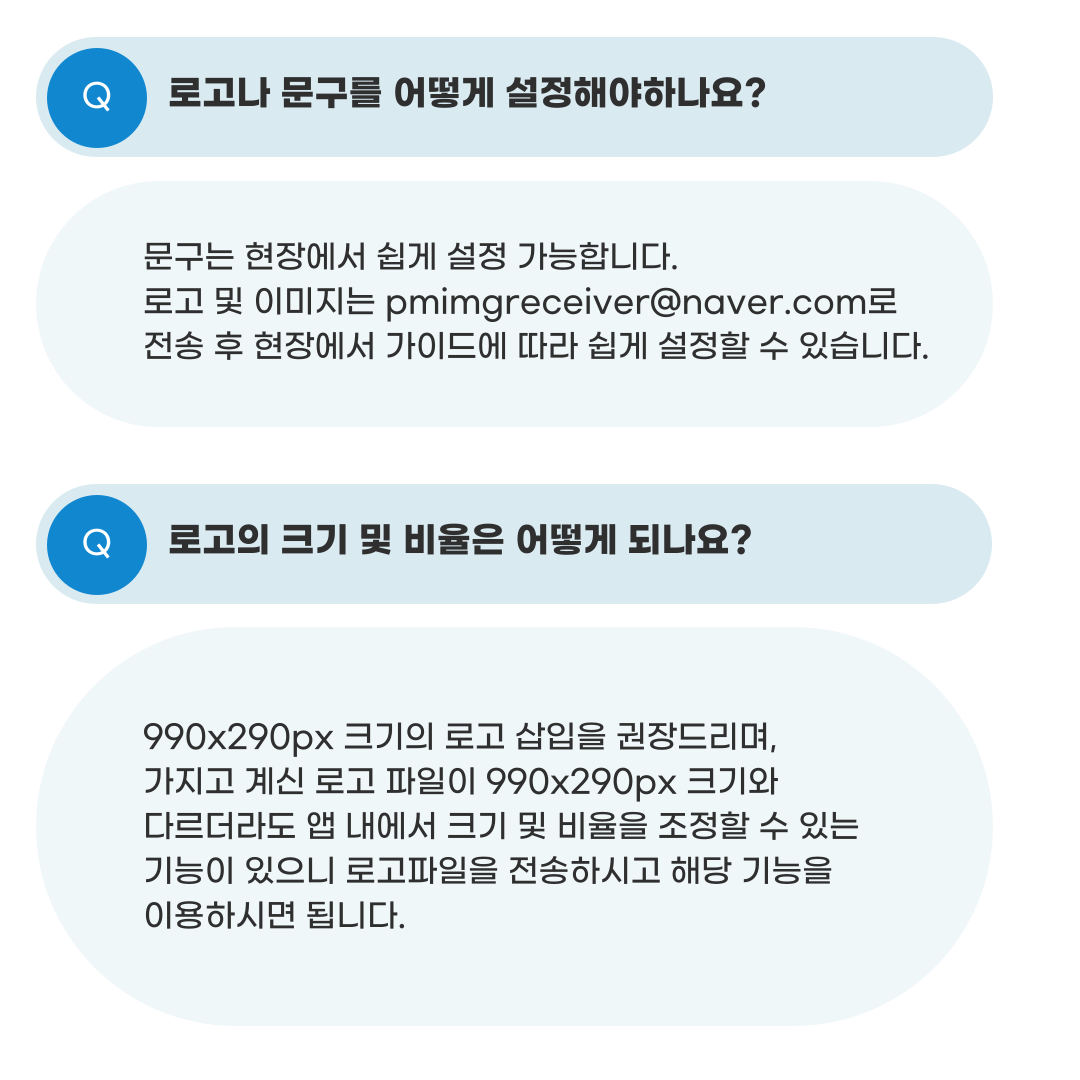 Q 로고나 문구를 어떻게 설정해야하나요?

문구는 현장에서 쉽게 설정 가능합니다.
로고 및 이미지는 pmimgreceiver@naver.com로
전송 후 현장에서 가이드에 따라 쉽게 설정할 수 있습니다.

Q 로고의 크기 및 비율은 어떻게 되나요?

990x290px 크기의 로고 삽입을 권장드리며, 가지고 계신 로고 파일이 990x290px 크기와 다르더라도 앱 내에서 크기 및 비율을 조정할 수 있는 기능이 있으니 로고파일을 전송하시고 해당 기능을 이용하시면 됩니다.