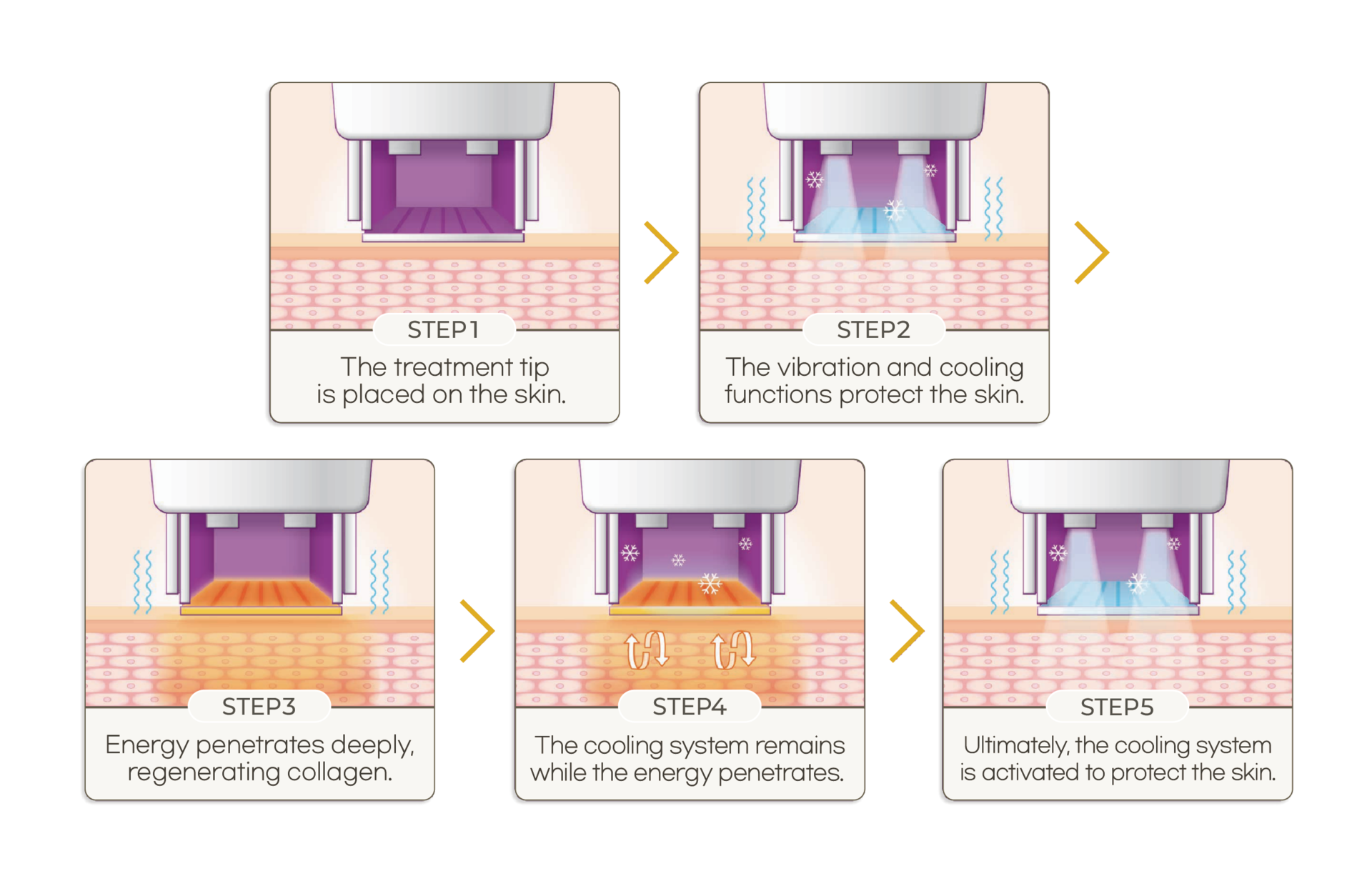 STEP1
The treatment tip is placed on the skin.

STEP2
The vibration and cooling functions protect the skin.

STEP3
Energy penetrates deeply, regenerating collagen.

STEP4
The cooling system remains while the energy penetrates.

STEP5
Ultimately, the cooling system is activated to protect the skin.