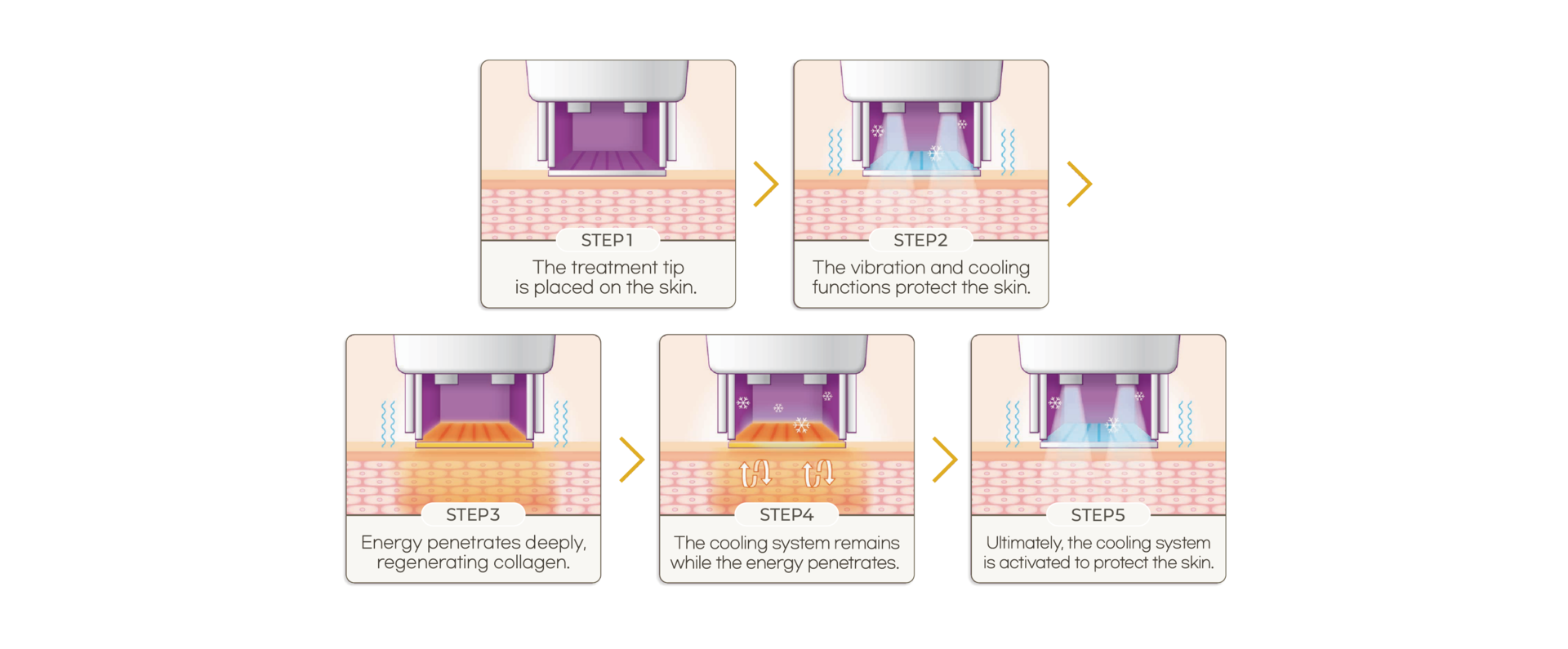 STEP1
The treatment tip is placed on the skin.

STEP2
The vibration and cooling functions protect the skin.

STEP3
Energy penetrates deeply, regenerating collagen.

STEP4
The cooling system remains while the energy penetrates.

STEP5
Ultimately, the cooling system is activated to protect the skin.