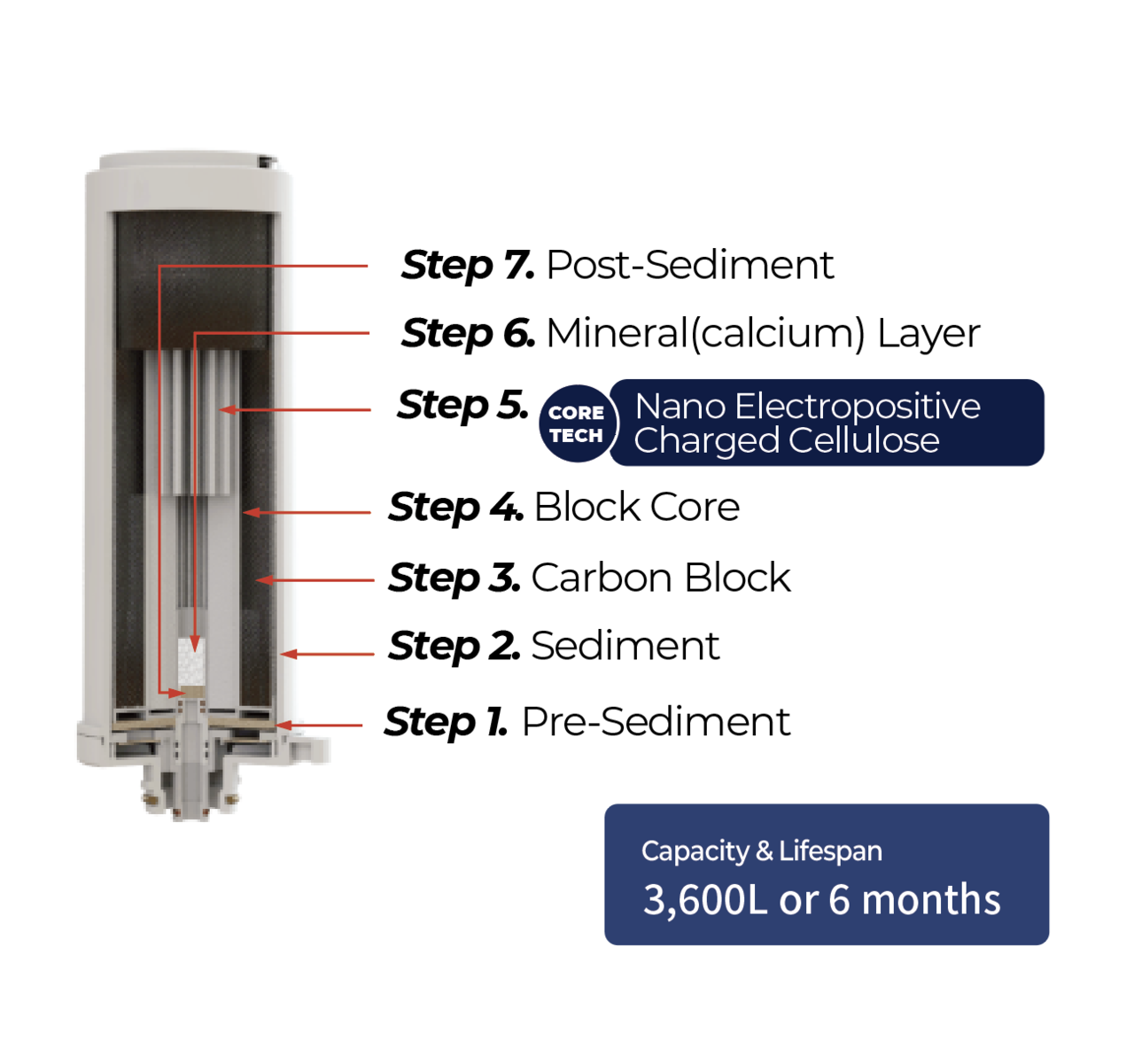 Step 7. Post-Sediment

Step 6. Mineral(calcium) Layer

Step 5. CORE TECH Nano Electropositive Charged Cellulose

Step 4. Block Core

Step 3. Carbon Block

Step 2. Sediment

Step 1. Pre-Sediment

Capacity & Lifespan
3,600L or 6 months