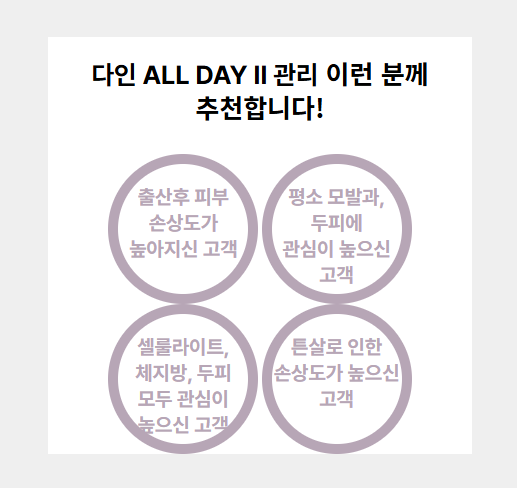 다인 ALL DAY II 관리 이런 분께 추천합니다!

출산후 피부 손상도가 높아지신 고객

평소 모발과, 두피에 관심이 높으신 고객

셀룰라이트, 체지방, 두피 모두 관심이 높으신 고객

튼살로 인한 손상도가 높으신 고객