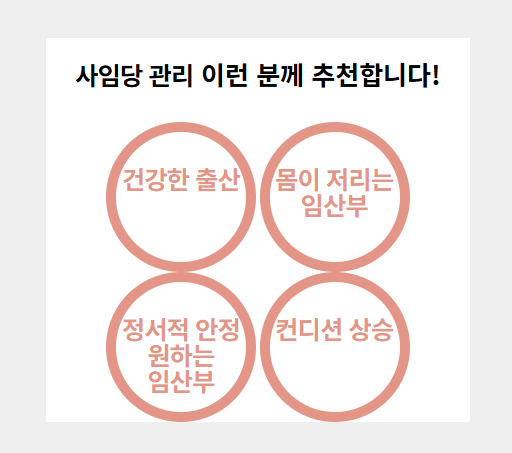 사임당 관리 이런 분께 추천합니다!

건강한 출산

몸이 저리는
임산부

정서적 안정
원하는
임산부

컨디션 상승