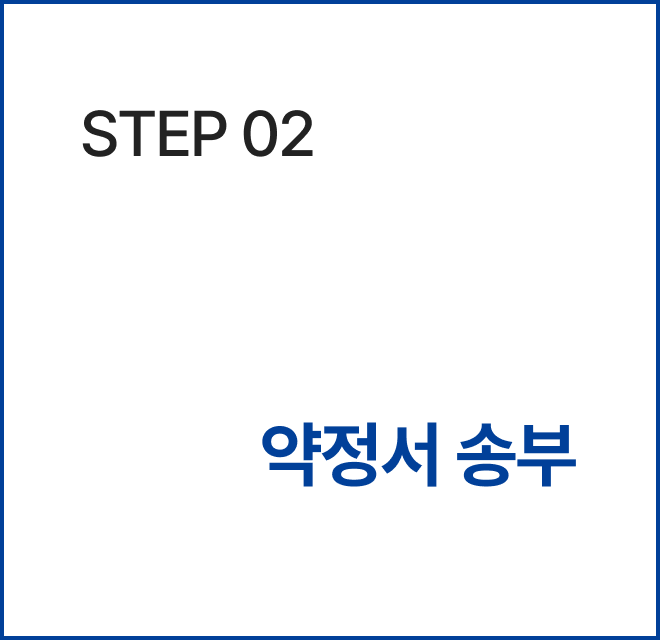 STEP 02

약정서 송부