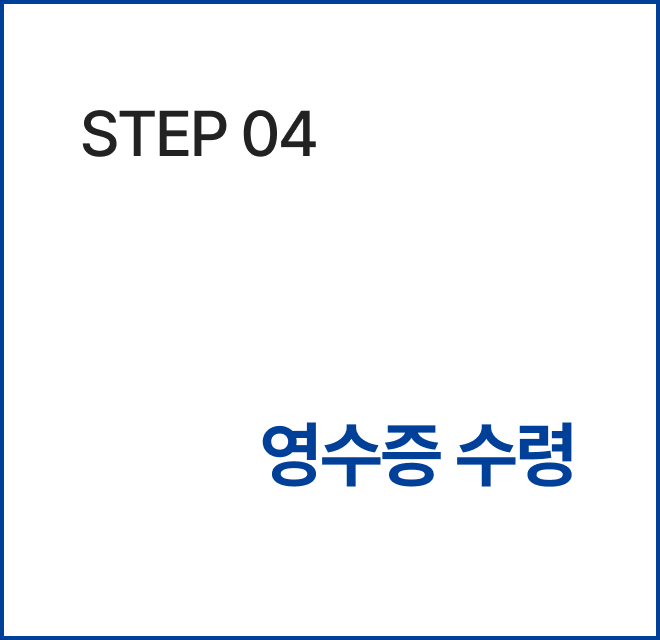 STEP 04

영수증 수령