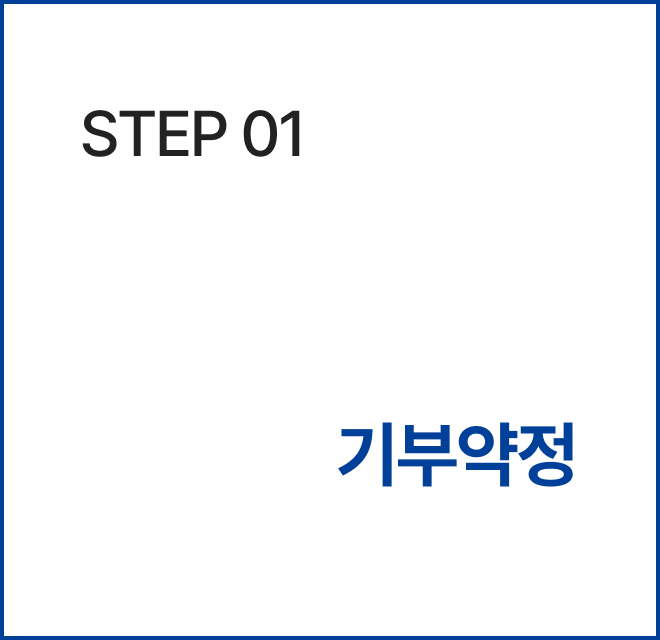 STEP 01

기부약정