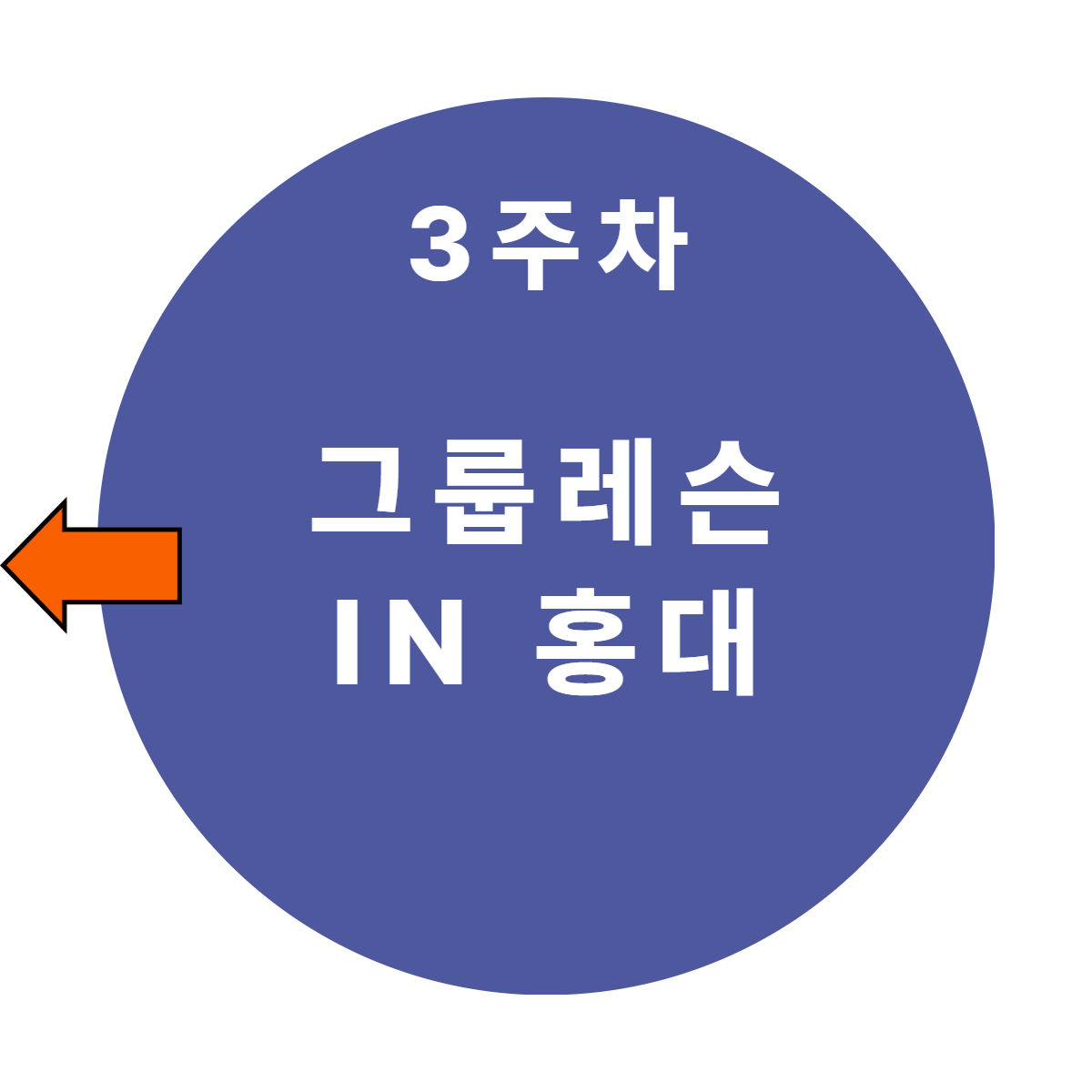 3주차

그룹레슨
IN 홍대