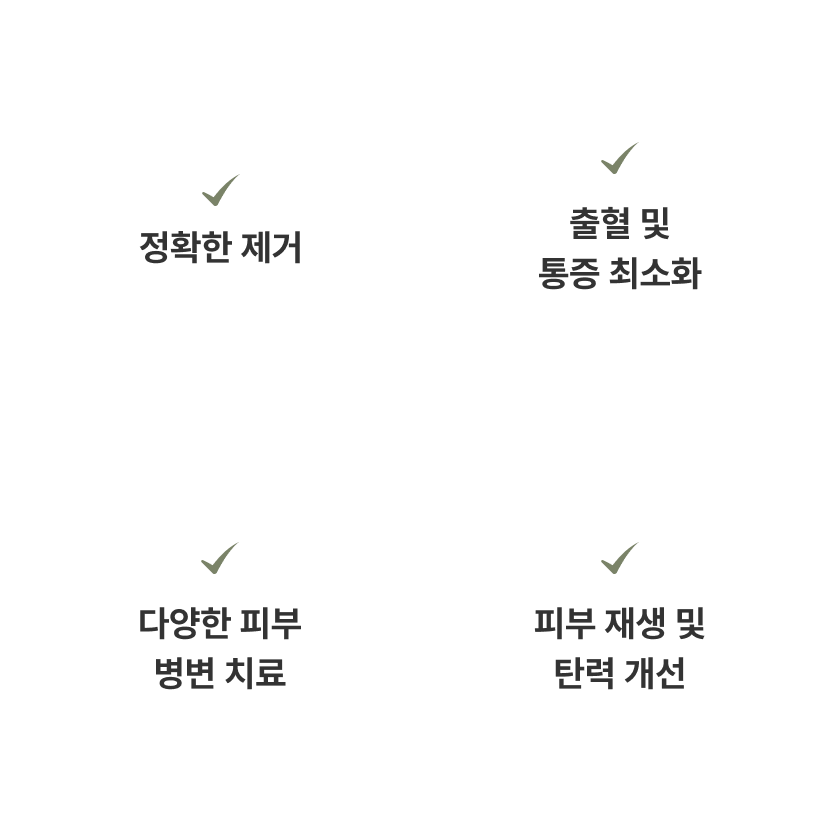 ✓
정확한 제거

✓
출혈 및
통증 최소화

✓
다양한 피부
병변 치료

✓
피부 재생 및
탄력 개선