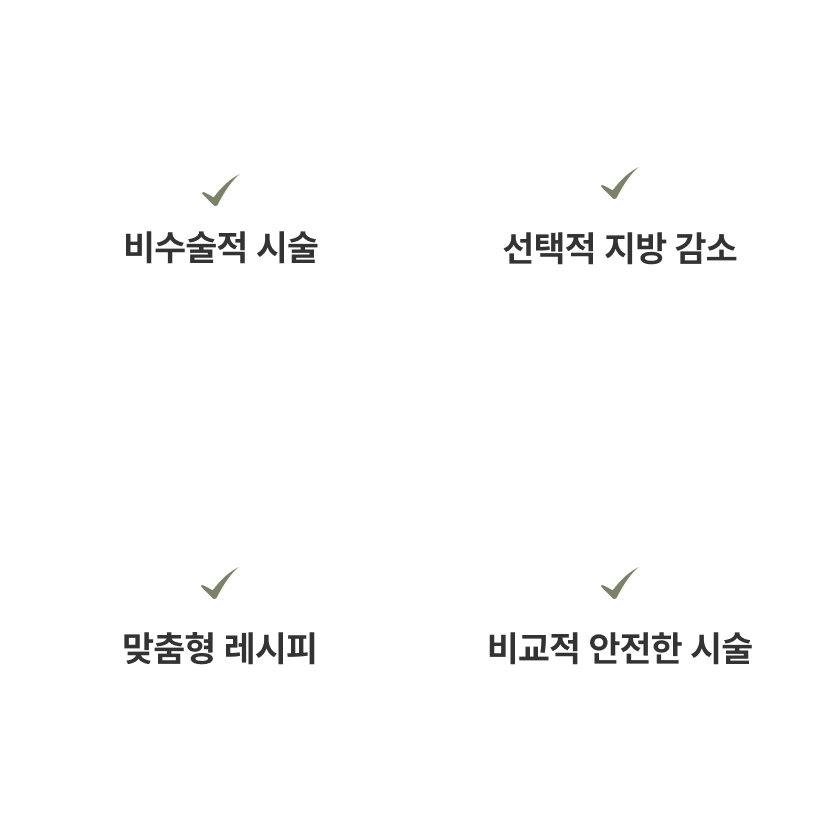 ✓
비수술적 시술

✓
선택적 지방 감소

✓
맞춤형 레시피

✓
비교적 안전한 시술