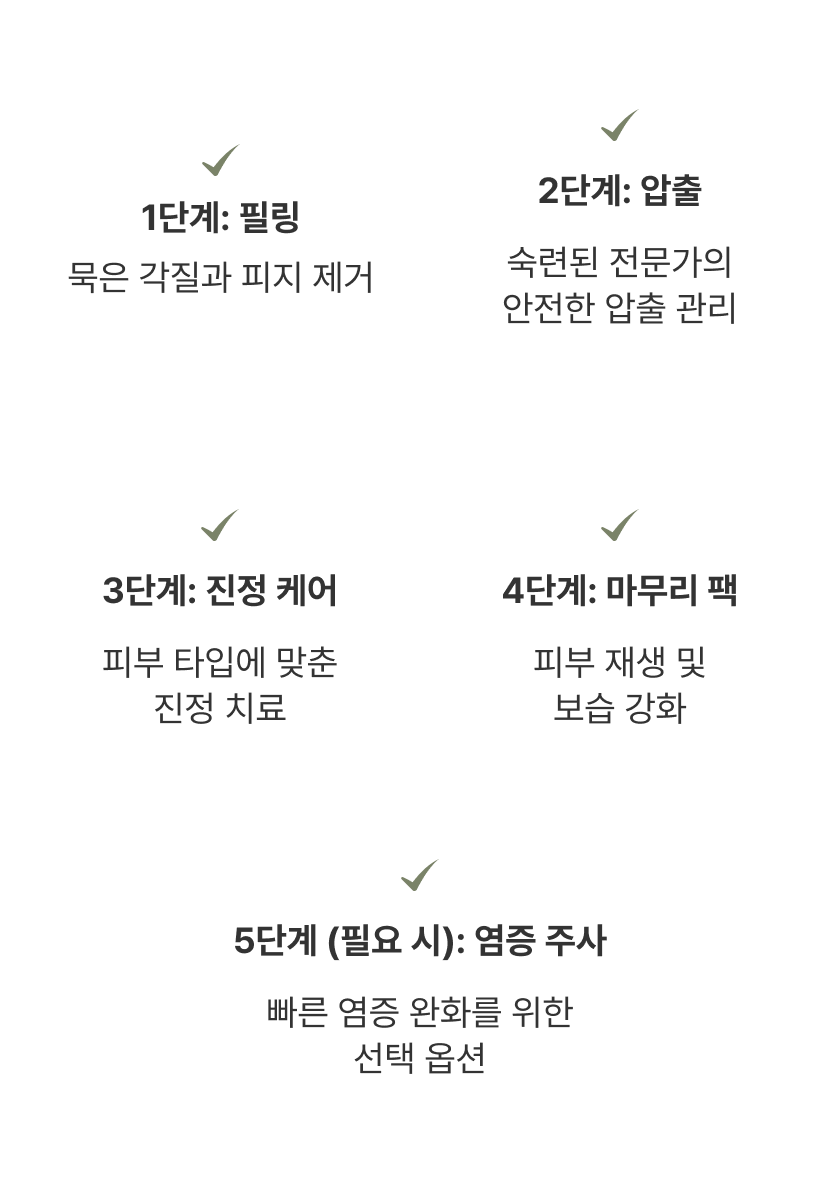 ✓
1단계: 필링
묵은 각질과 피지 제거

✓
2단계: 압출
숙련된 전문가의 안전한 압출 관리

✓
3단계: 진정 케어
피부 타입에 맞춘 진정 치료

✓
4단계: 마무리 팩
피부 재생 및 보습 강화

✓
5단계 (필요 시): 염증 주사
빠른 염증 완화를 위한 선택 옵션