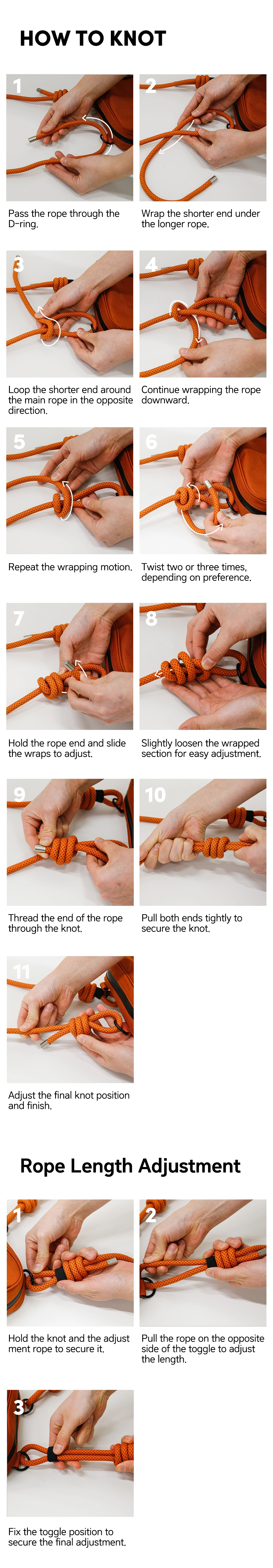 HOW TO KNOT

1

Pass the rope through the D-ring.

2

Wrap the shorter end under the longer rope.

3

Loop the shorter end around the main rope in the opposite direction.

4

Continue wrapping the rope downward.

5

Repeat the wrapping motion.

6

Twist two or three times, depending on preference.

7

Hold the rope end and slide the wraps to adjust.

8

Slightly loosen the wrapped section for easy adjustment.

9

Thread the end of the rope through the knot.

10

Pull both ends tightly to secure the knot.

11

Adjust the final knot position and finish.

Rope Length Adjustment

1

Hold the knot and the adjust ment rope to secure it.

2

Pull the rope on the opposite side of the toggle to adjust the length.

3

Fix the toggle position to secure the final adjustment.