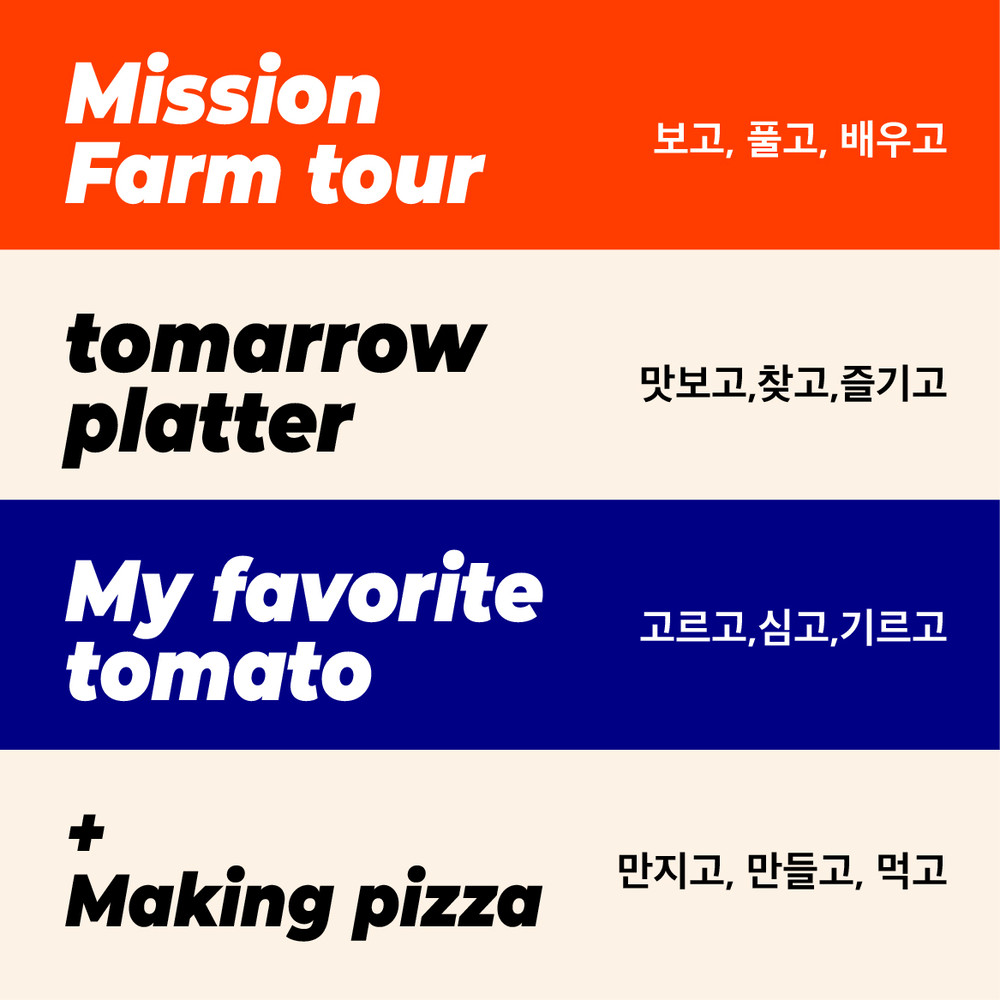 Mission
Farm tour

보고, 풀고, 배우고

tomarrow
platter

맛보고,찾고,즐기고

My favorite
tomato

고르고,심고,기르고

+
Making pizza

만지고, 만들고, 먹고