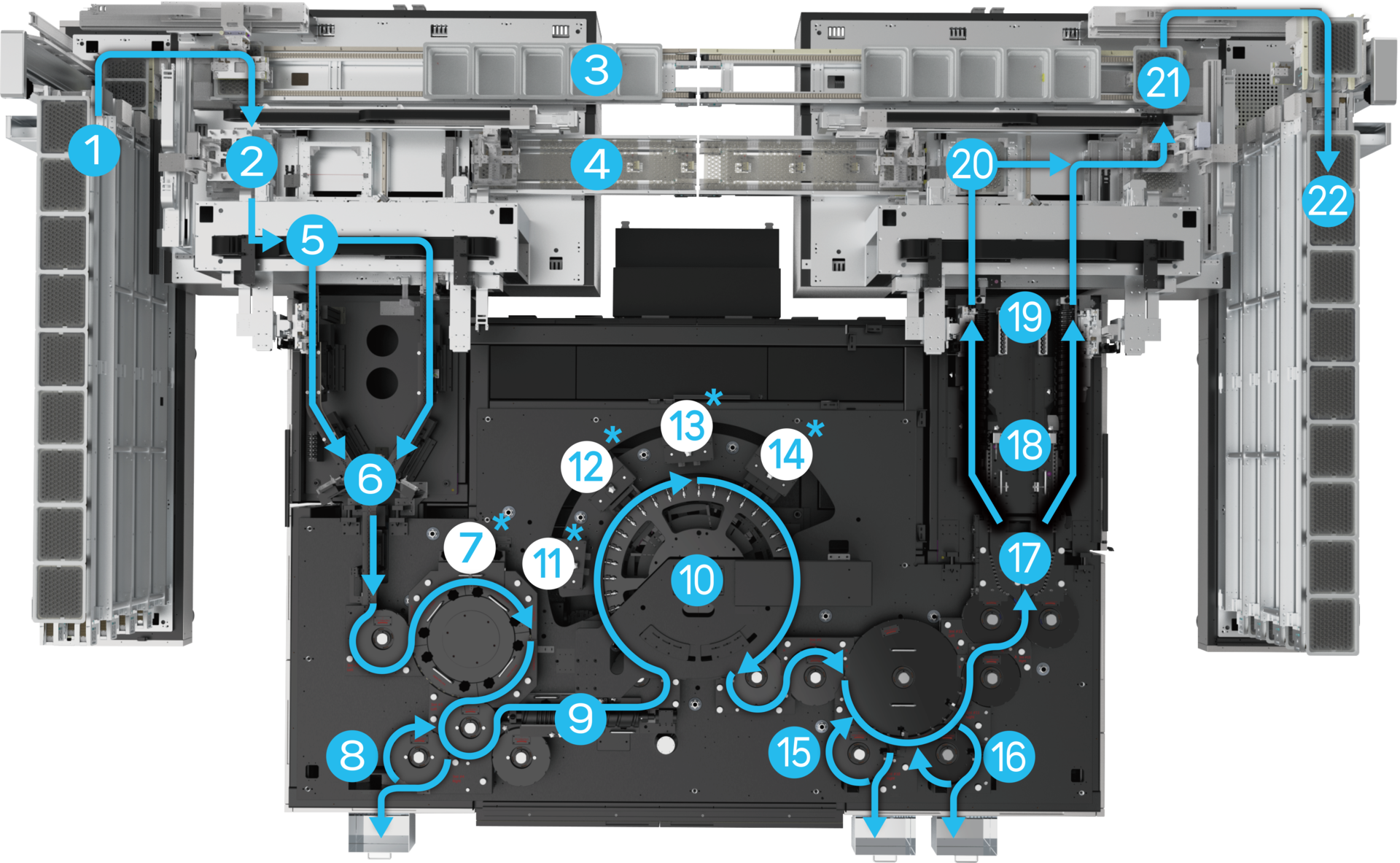 1
2
3
4
5
6
7*
8
9
10
11*
12*
13*
14*
15
16
17
18
19
20
21
22