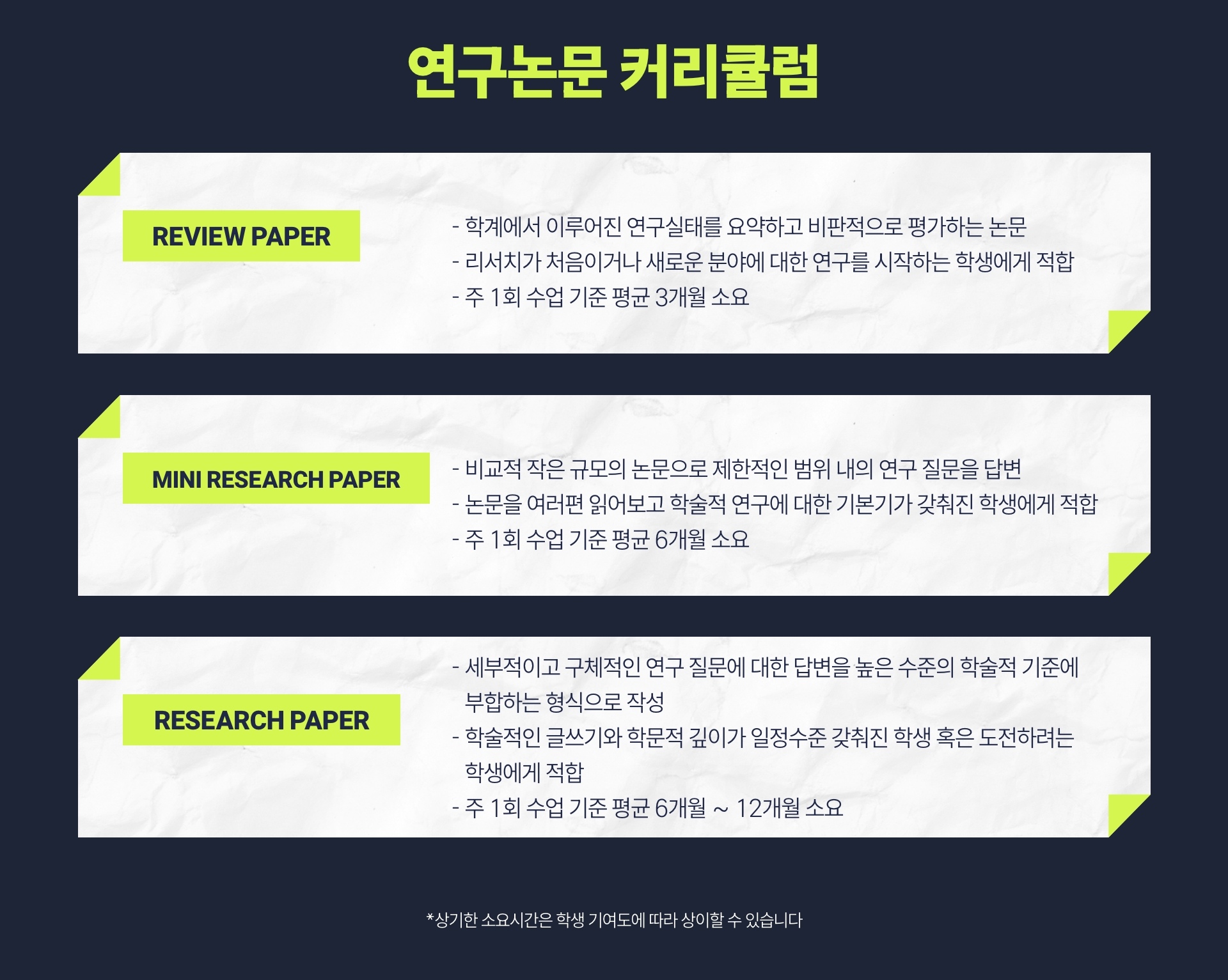 연구논문 커리큘럼

REVIEW PAPER

- 학계에서 이루어진 연구실태를 요약하고 비판적으로 평가하는 논문
- 리서치가 처음이거나 새로운 분야에 대한 연구를 시작하는 학생에게 적합
- 주 1회 수업 기준 평균 3개월 소요

MINI RESEARCH PAPER

- 비교적 작은 규모의 논문으로 제한적인 범위 내의 연구 질문을 답변
- 논문을 여러편 읽어보고 학술적 연구에 대한 기본기가 갖춰진 학생에게 적합
- 주 1회 수업 기준 평균 6개월 소요

RESEARCH PAPER

- 세부적이고 구체적인 연구 질문에 대한 답변을 높은 수준의 학술적 기준에 부합하는 형식으로 작성
- 학술적인 글쓰기와 학문적 깊이가 일정수준 갖춰진 학생 혹은 도전하려는 학생에게 적합
- 주 1회 수업 기준 평균 6개월 ~ 12개월 소요

*상기한 소요시간은 학생 기여도에 따라 상이할 수 있습니다