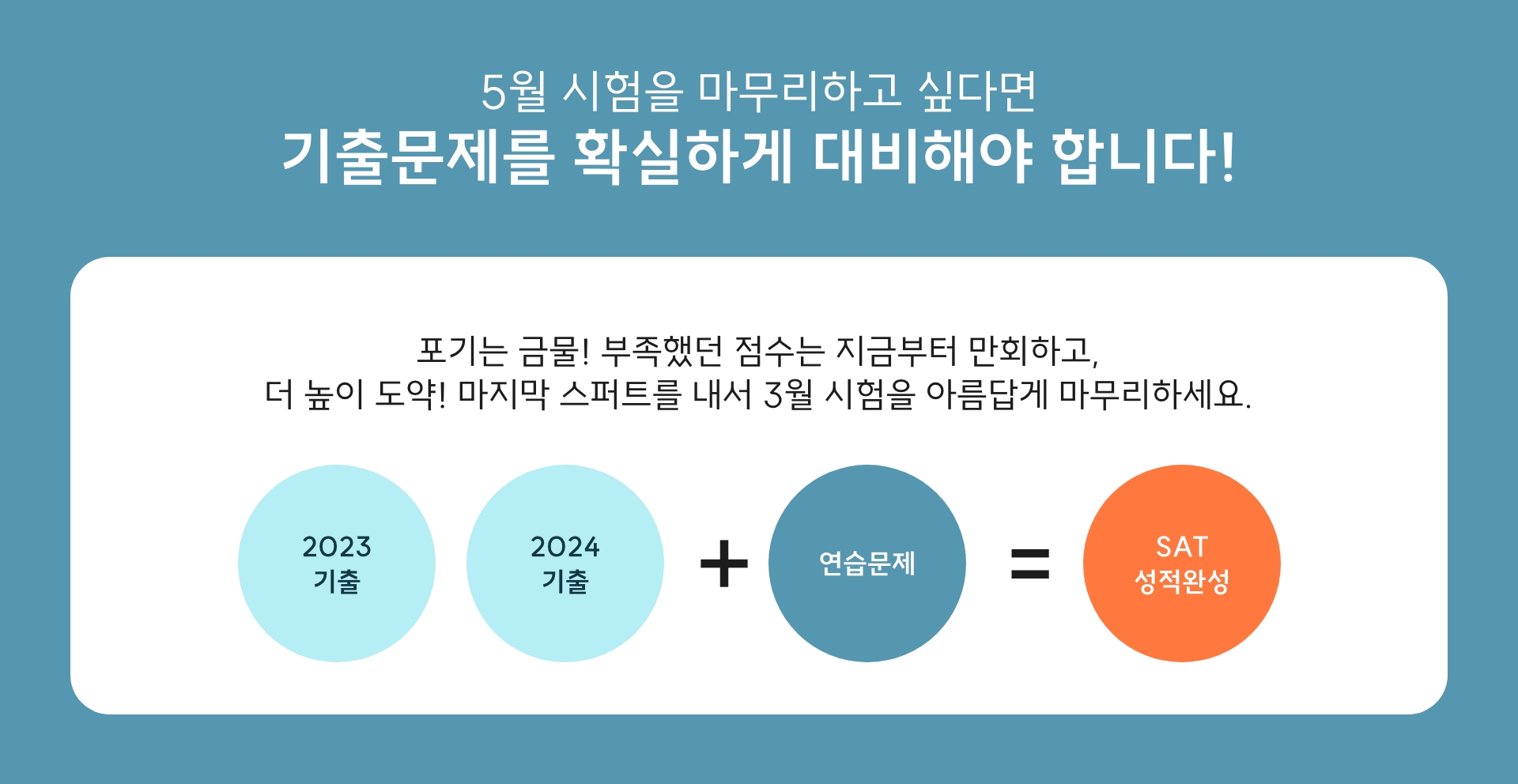 5월 시험을 마무리하고 싶다면
기출문제를 확실하게 대비해야 합니다!

포기는 금물! 부족했던 점수는 지금부터 만회하고,
더 높이 도약! 마지막 스퍼트를 내서 3월 시험을 아름답게 마무리하세요.

2023
기출

2024
기출

+

연습문제

=

SAT
성적완성