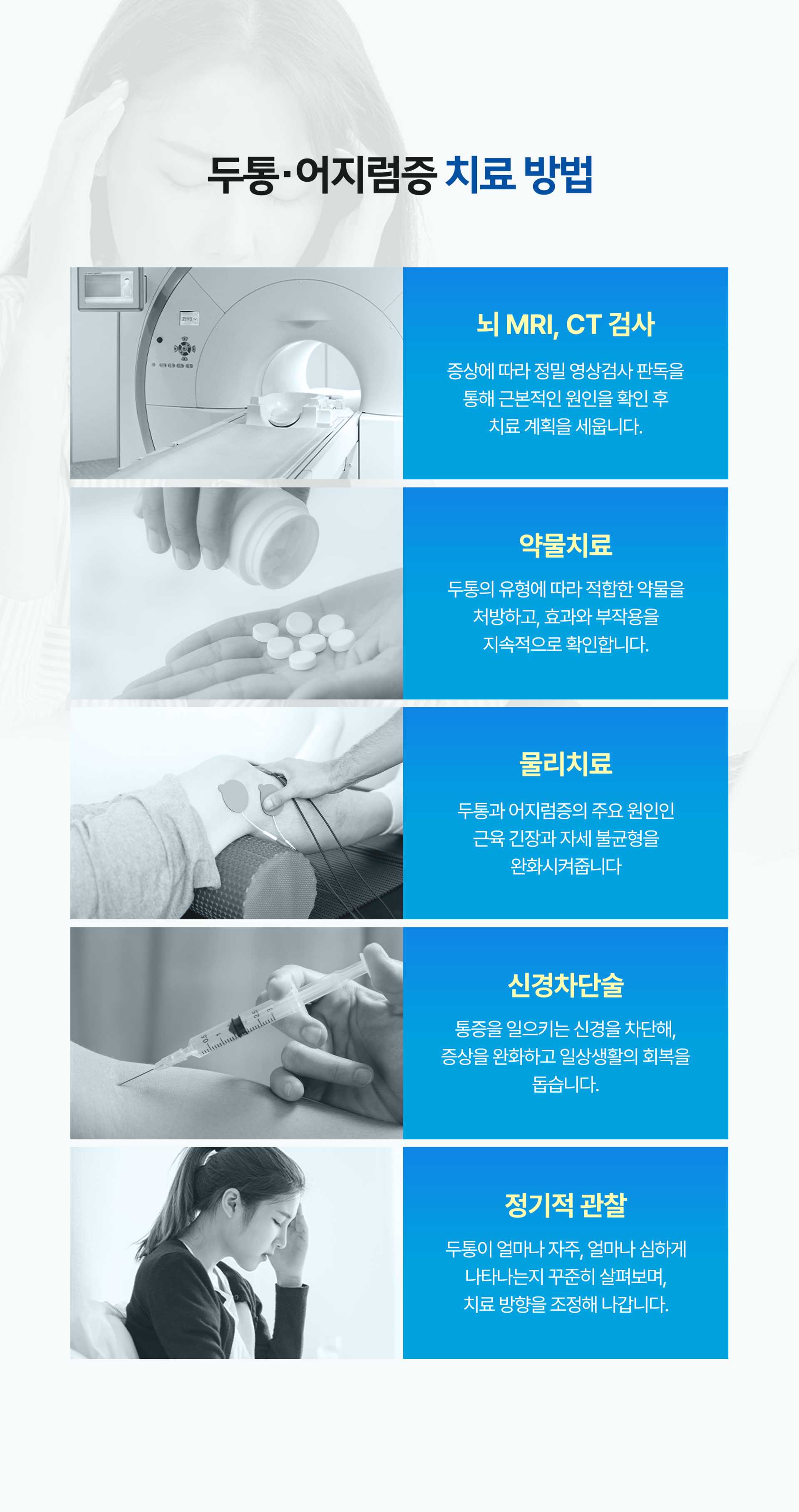 두통·어지럼증 치료 방법

뇌 MRI, CT 검사

증상에 따라 정밀 영상검사 판독을 통해 근본적인 원인을 확인 후 치료 계획을 세웁니다.

약물치료

두통의 유형에 따라 적합한 약물을 처방하고, 효과와 부작용을 지속적으로 확인합니다.

물리치료

두통과 어지럼증의 주요 원인인 근육 긴장과 자세 불균형을 완화시켜줍니다

신경차단술

통증을 일으키는 신경을 차단해, 증상을 완화하고 일상생활의 회복을 돕습니다.

정기적 관찰

두통이 얼마나 자주, 얼마나 심하게 나타나는지 꾸준히 살펴보며, 치료 방향을 조정해 나갑니다.