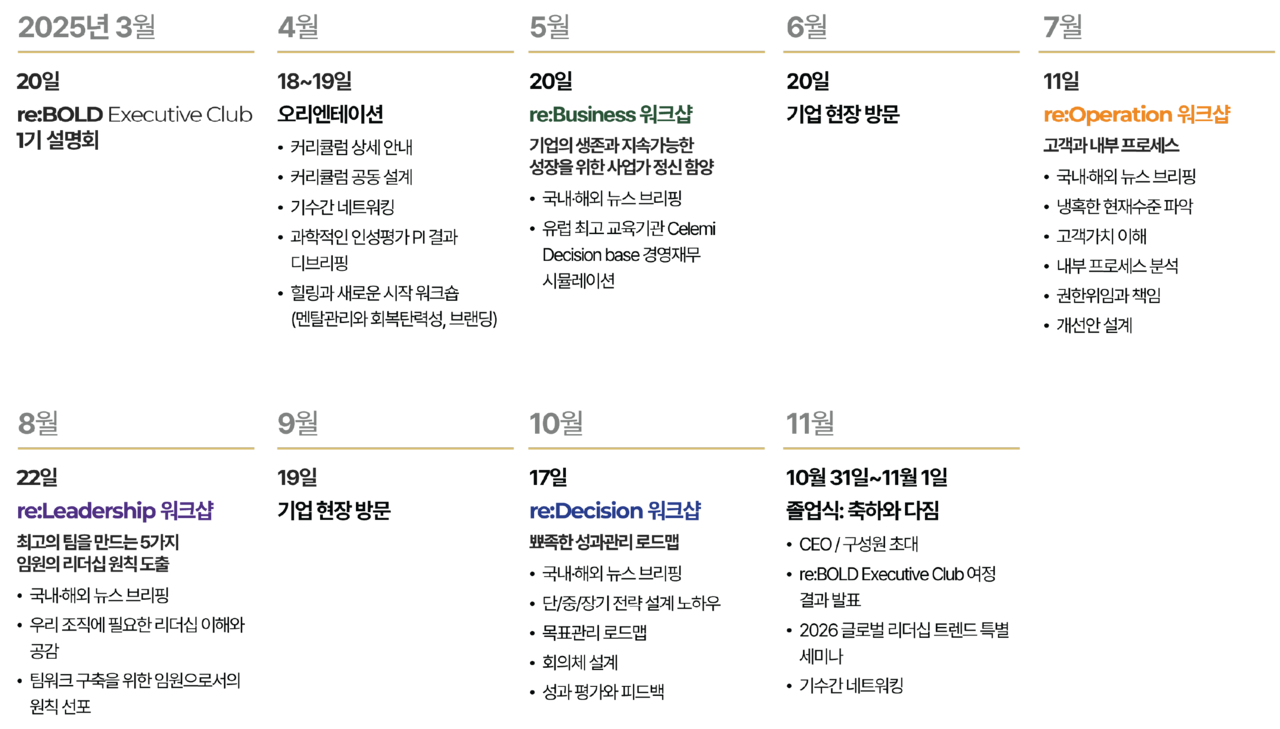 2025년 3월

20일

re:BOLD Executive Club
1기 설명회

4월

18~19일

오리엔테이션

• 커리큘럼 상세 안내
• 커리큘럼 공동 설계
• 기수간 네트워킹
• 과학적인 인성평가 PI 결과 디브리핑
• 힐링과 새로운 시작 워크숍 (멘탈관리와 회복탄력성, 브랜딩)

5월

20일

re:Business 워크샵

기업의 생존과 지속가능한 성장을 위한 사업가 정신 함양

• 국내·해외 뉴스 브리핑
• 유럽 최고 교육기관 Celemi Decision base 경영재무 시뮬레이션

6월

20일

기업 현장 방문

7월

11일

re:Operation 워크샵

고객과 내부 프로세스

• 국내·해외 뉴스 브리핑
• 냉혹한 현재수준 파악
• 고객가치 이해
• 내부 프로세스 분석
• 권한위임과 책임
• 개선안 설계

8월

22일

re:Leadership 워크샵

최고의 팀을 만드는 5가지 임원의 리더십 원칙 도출

• 국내·해외 뉴스 브리핑
• 우리 조직에 필요한 리더십 이해와 공감
• 팀워크 구축을 위한 임원으로서의 원칙 선포

9월

19일

기업 현장 방문

10월

17일

re:Decision 워크샵

뾰족한 성과관리 로드맵

• 국내·해외 뉴스 브리핑
• 단/중/장기 전략 설계 노하우
• 목표관리 로드맵
• 회의체 설계
• 성과 평가와 피드백

11월

10월 31일~11월 1일

졸업식: 축하와 다짐

• CEO / 구성원 초대
• re:BOLD Executive Club 여정 결과 발표
• 2026 글로벌 리더십 트렌드 특별 세미나
• 기수간 네트워킹