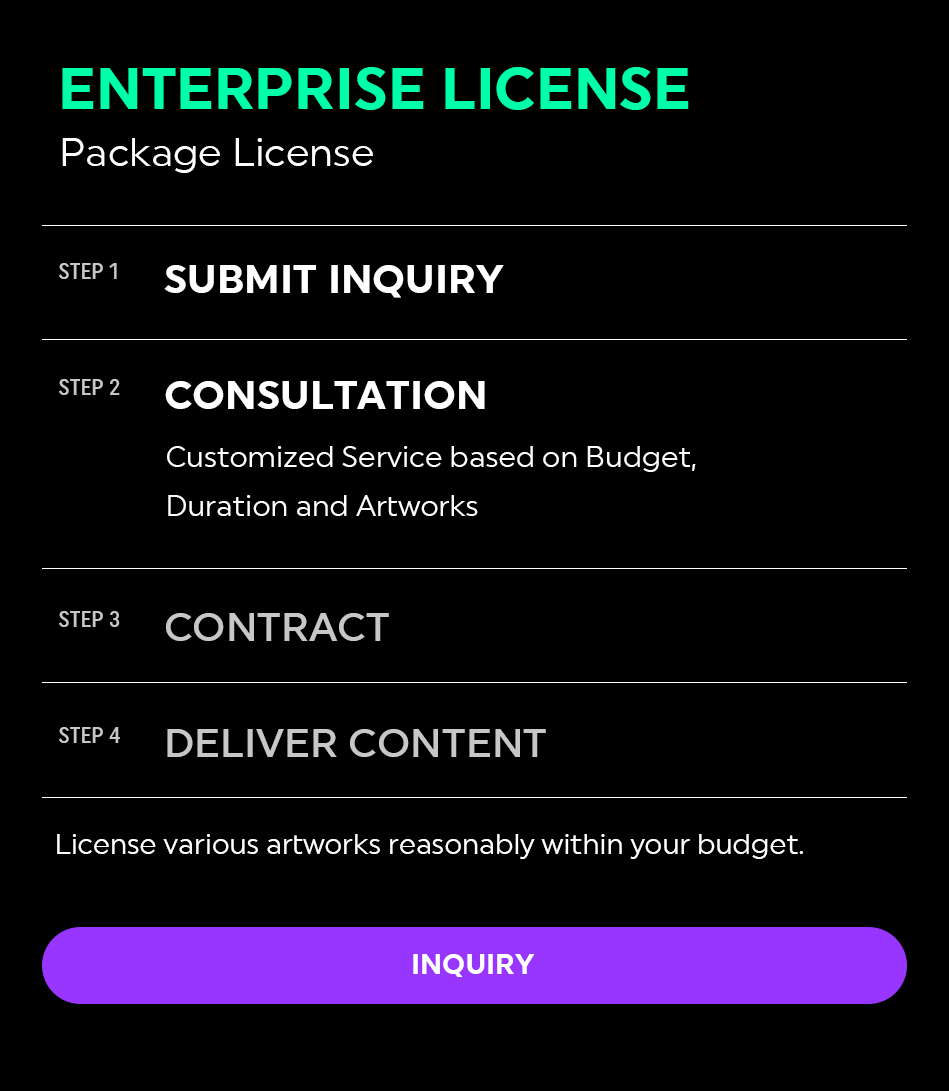 ENTERPRISE LICENSE
Package License

STEP 1 SUBMIT INQUIRY

STEP 2 CONSULTATION
Customized Service based on Budget, Duration and Artworks

STEP 3 CONTRACT

STEP 4 DELIVER CONTENT

License various artworks reasonably within your budget.

INQUIRY