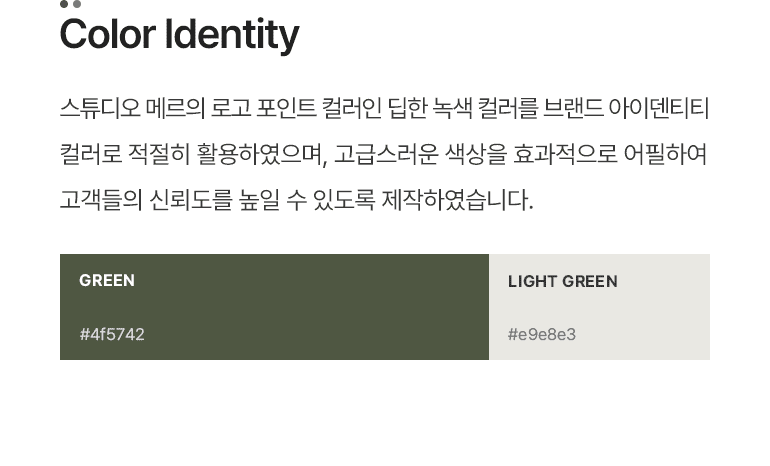 Color Identity

스튜디오 메르의 로고 포인트 컬러인 딥한 녹색 컬러를 브랜드 아이덴티티 컬러로 적절히 활용하였으며, 고급스러운 색상을 효과적으로 어필하여 고객들의 신뢰도를 높일 수 있도록 제작하였습니다.

GREEN

#4f5742

LIGHT GREEN

#e9e8e3